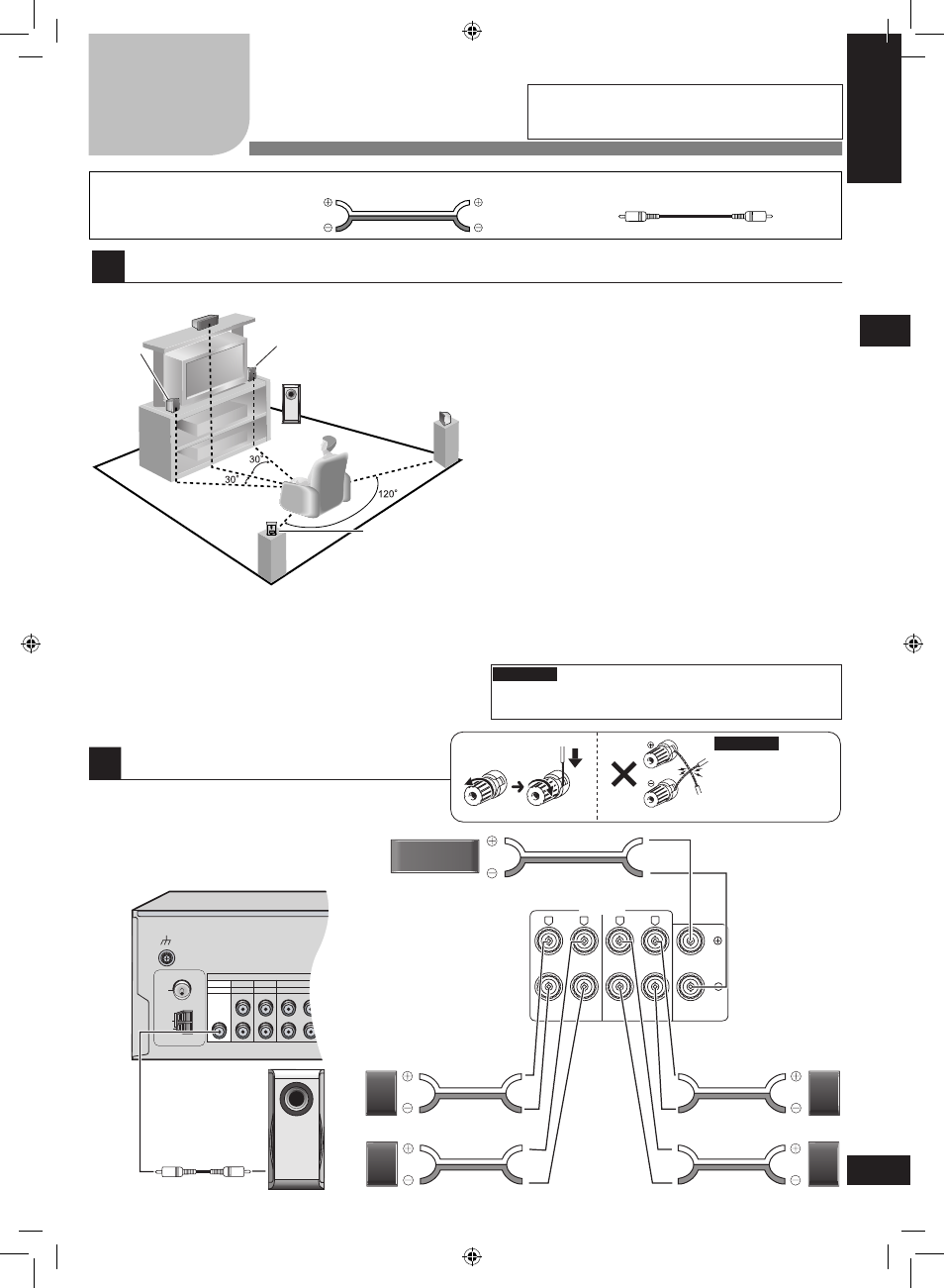 30°
30°
120°