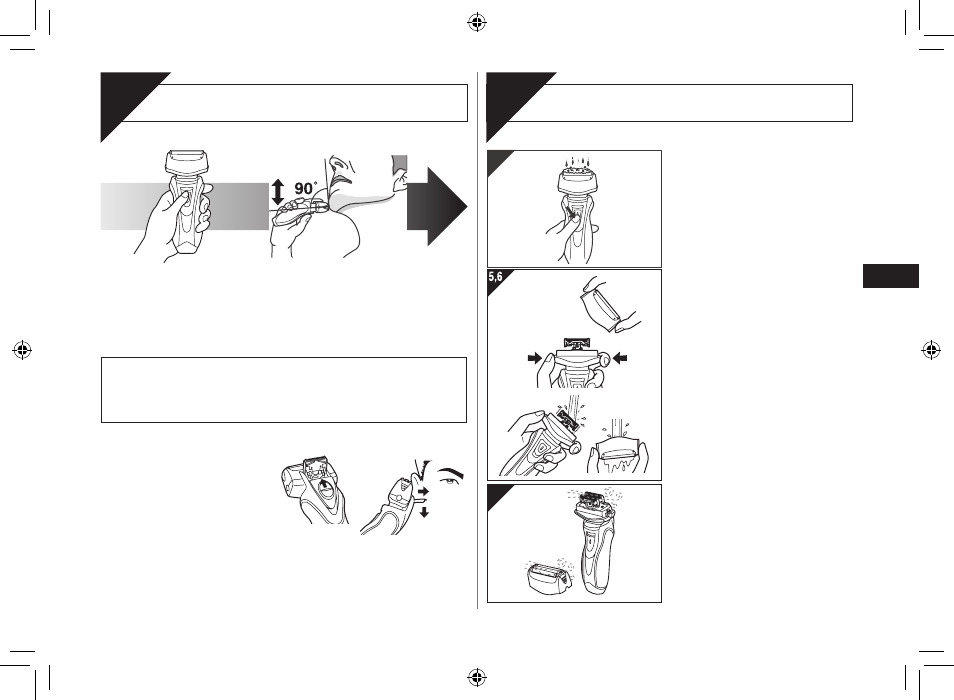 90°

5,6