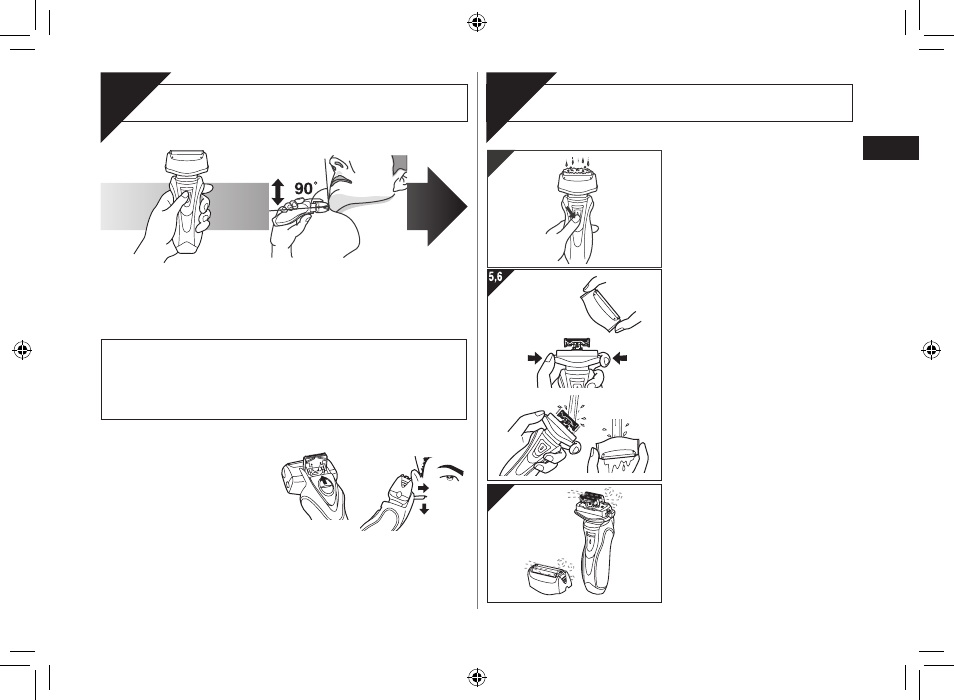 90°

5,6