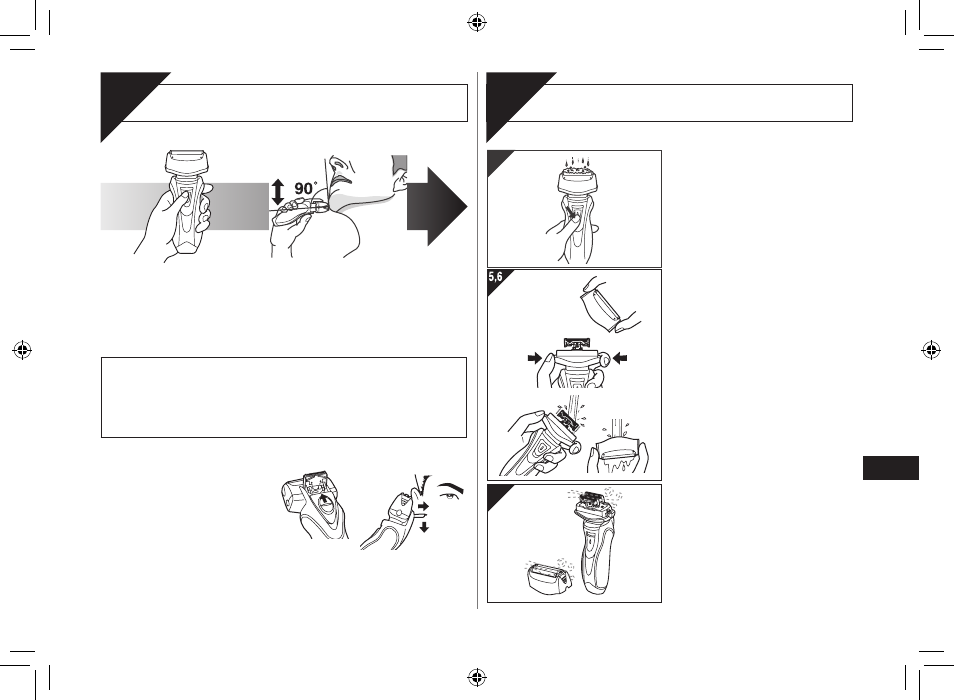 90°

5,6