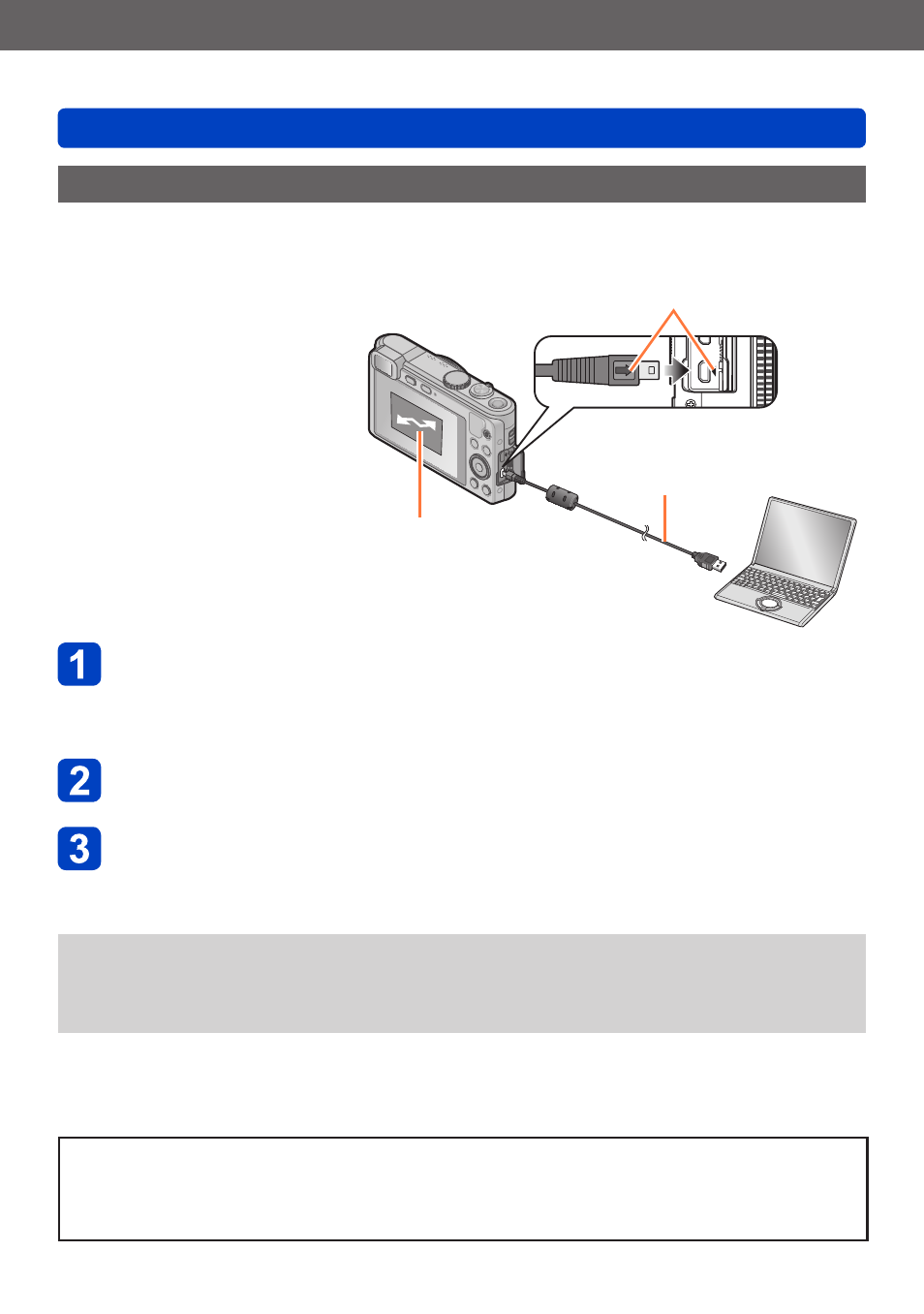 1

2

3