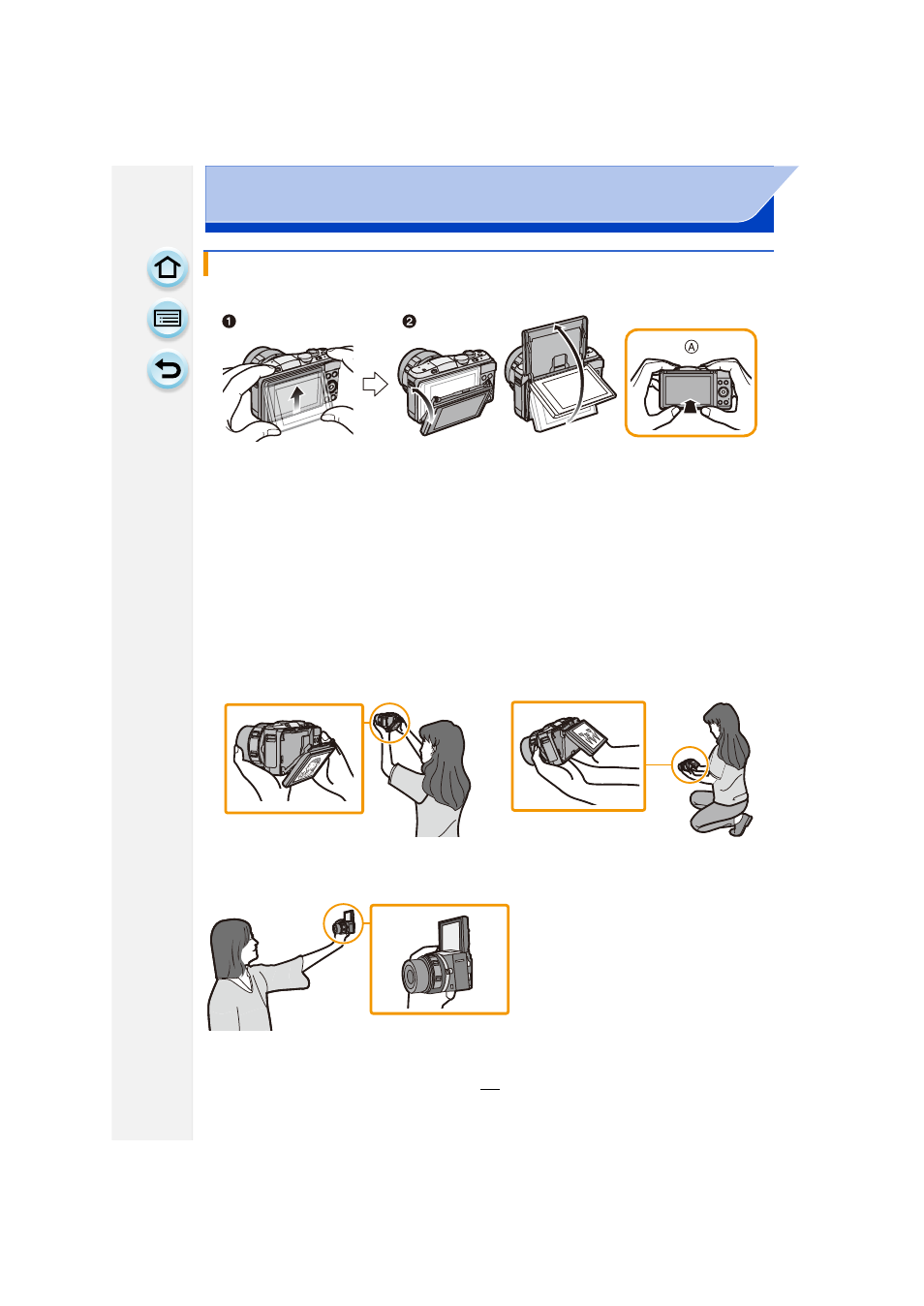 ❶

❷

Ⓐ