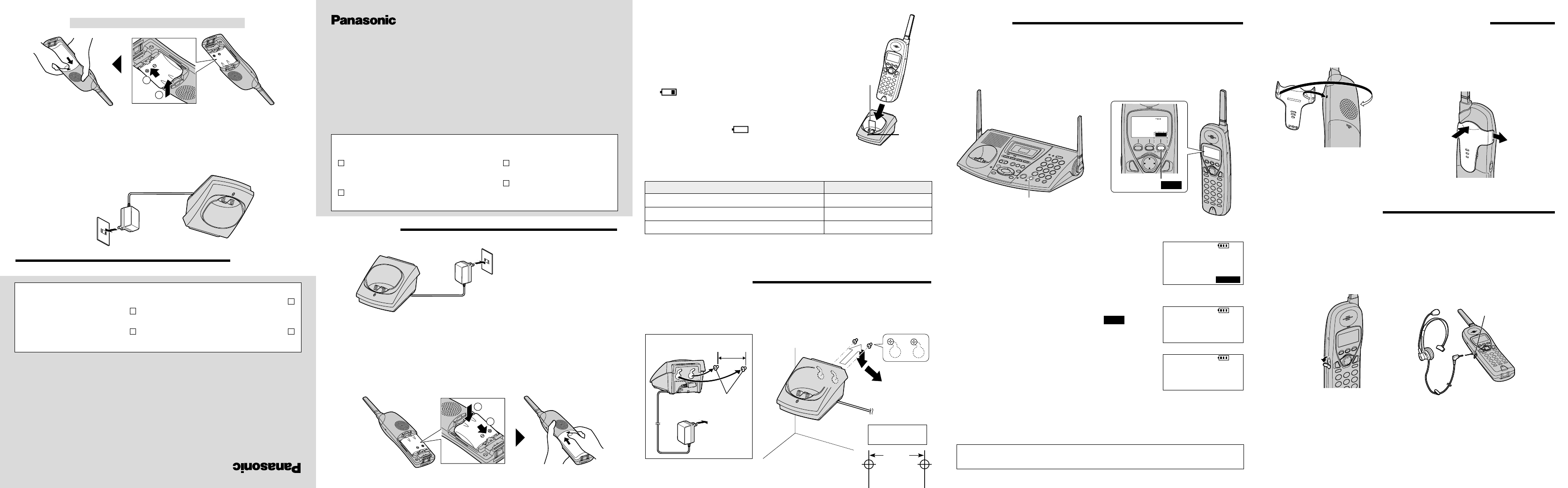 Panasonic

Panasonic