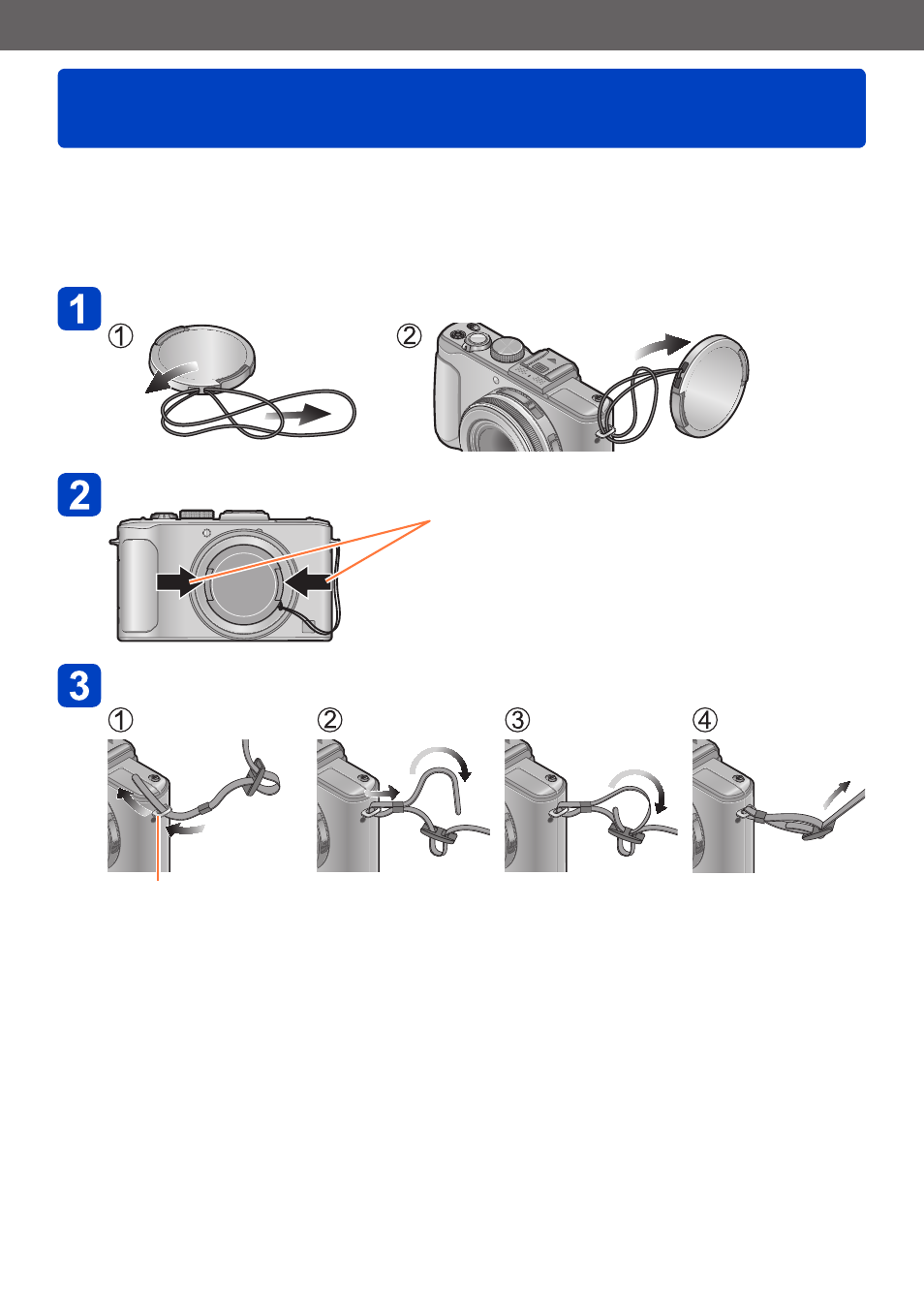 1
①
②

2

3
①
②
③
④