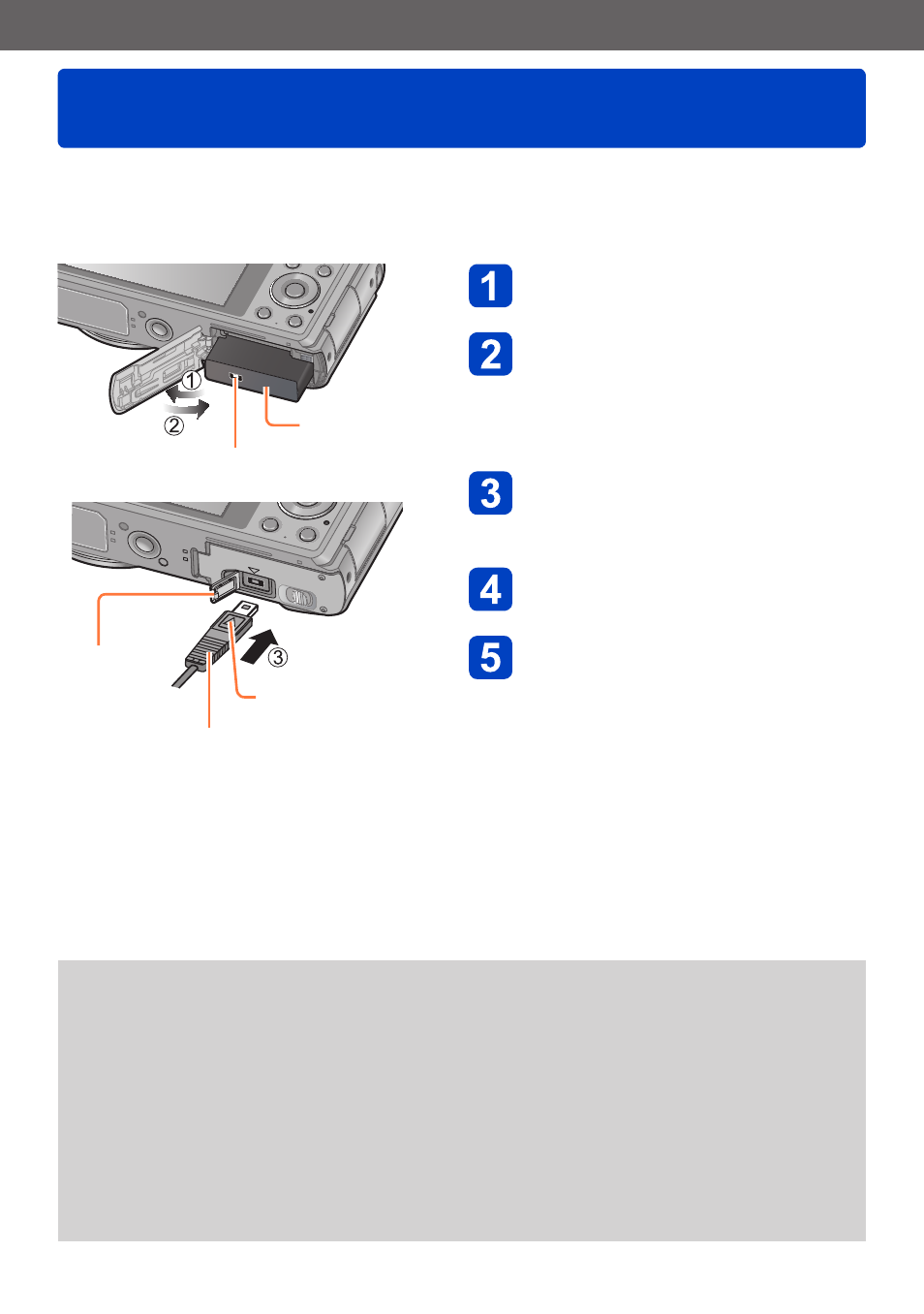 ①

②

③

1

2

3

4

5