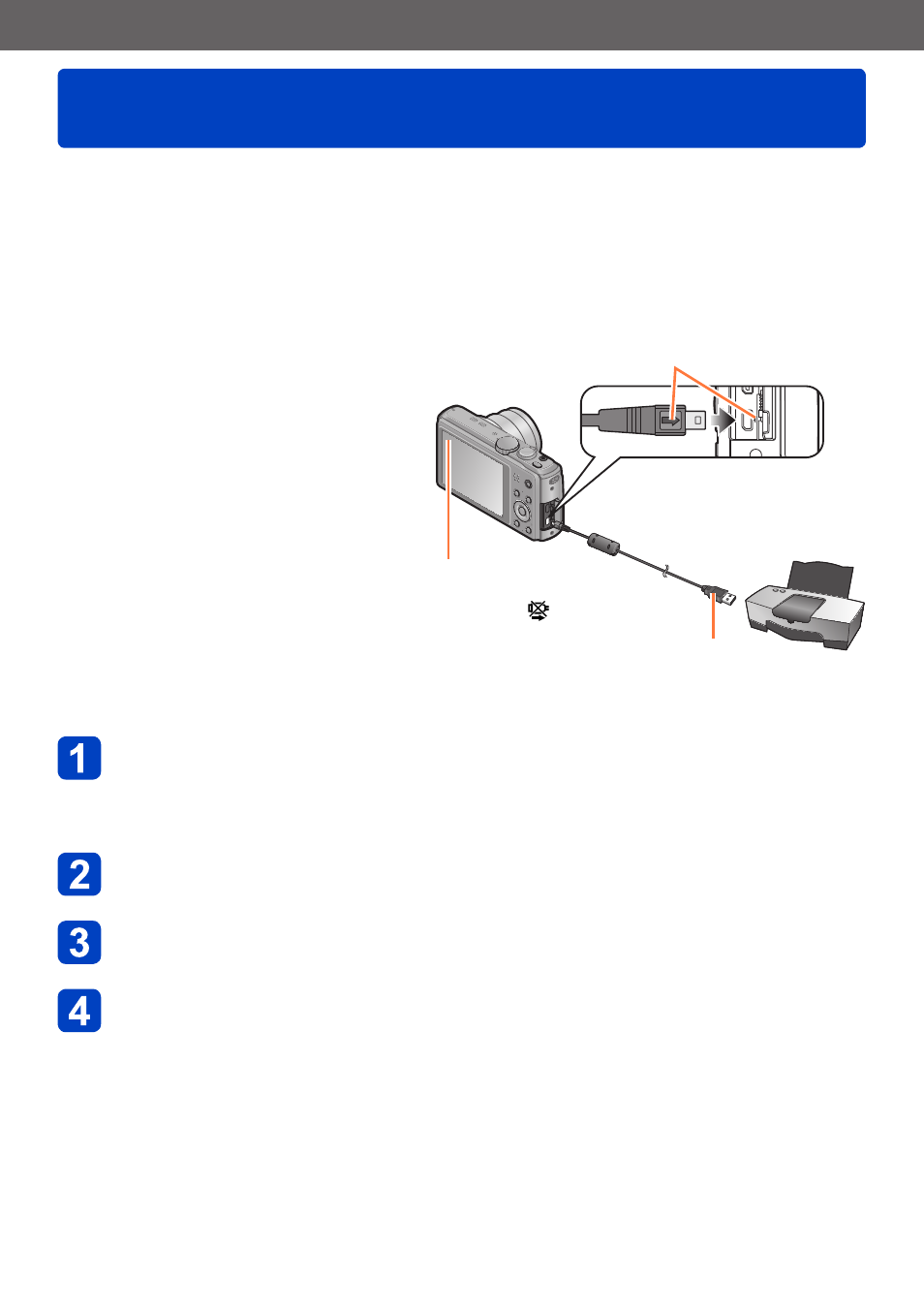 1

2

3

4