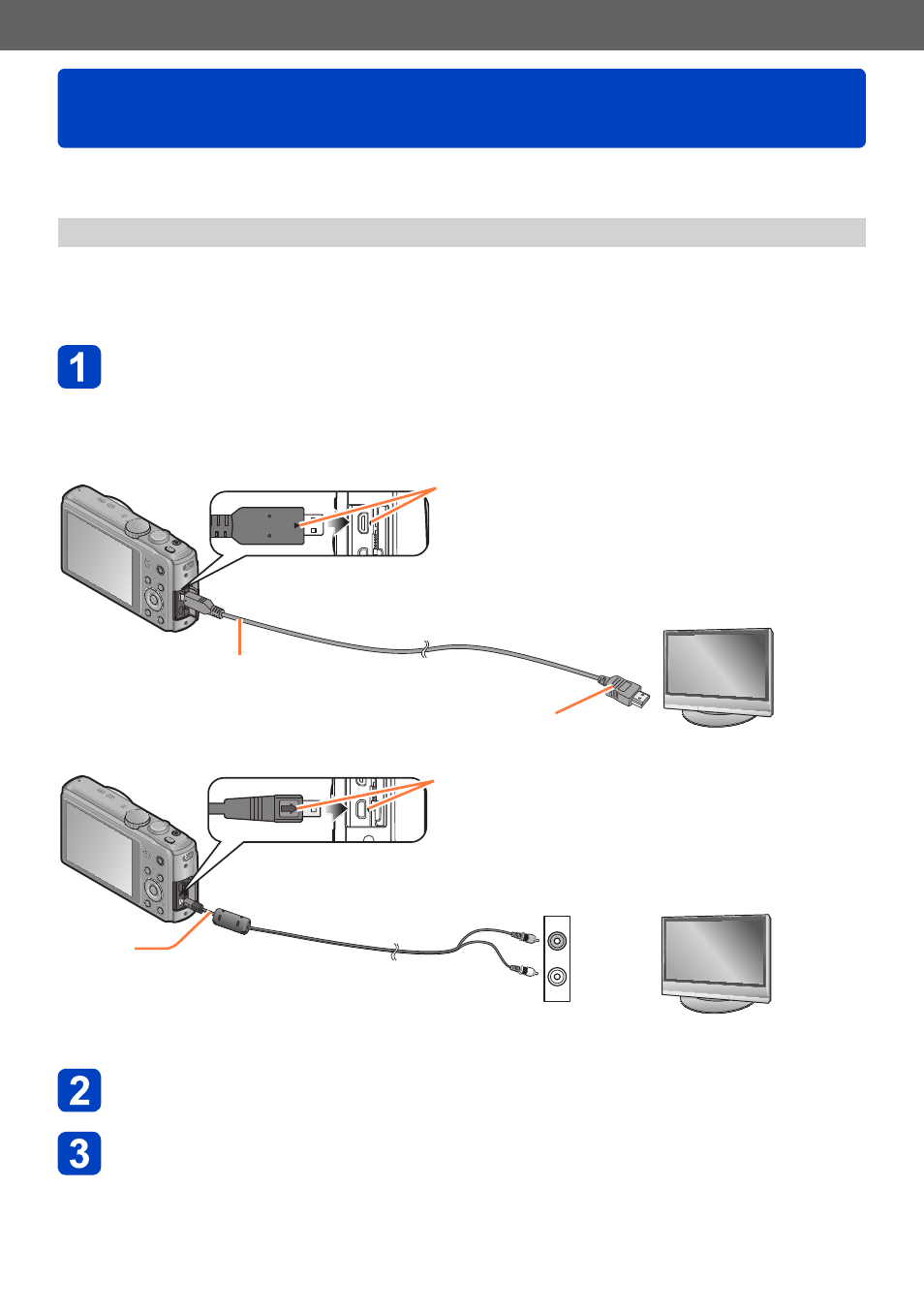 1

2

3