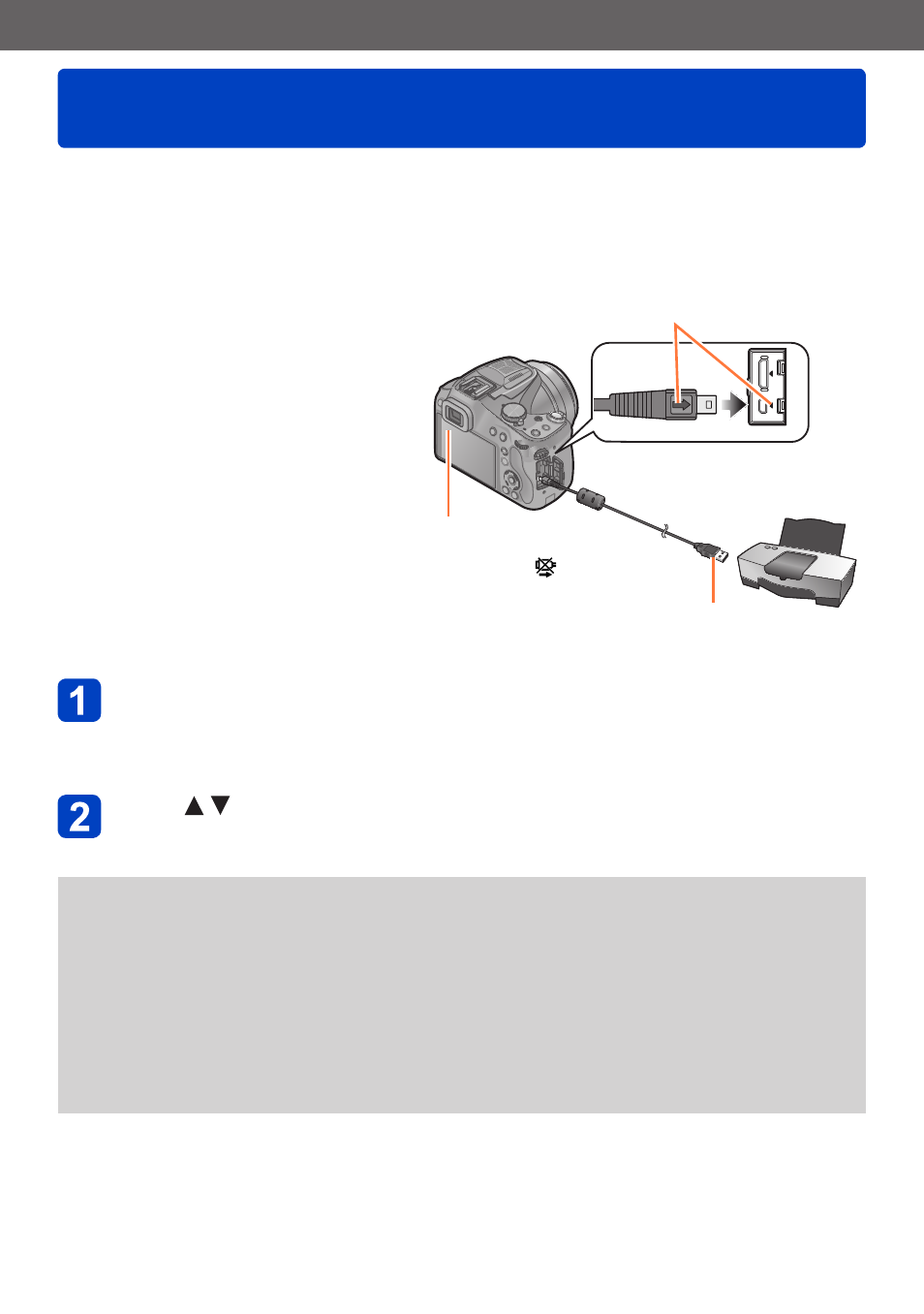 1

2

▲▼