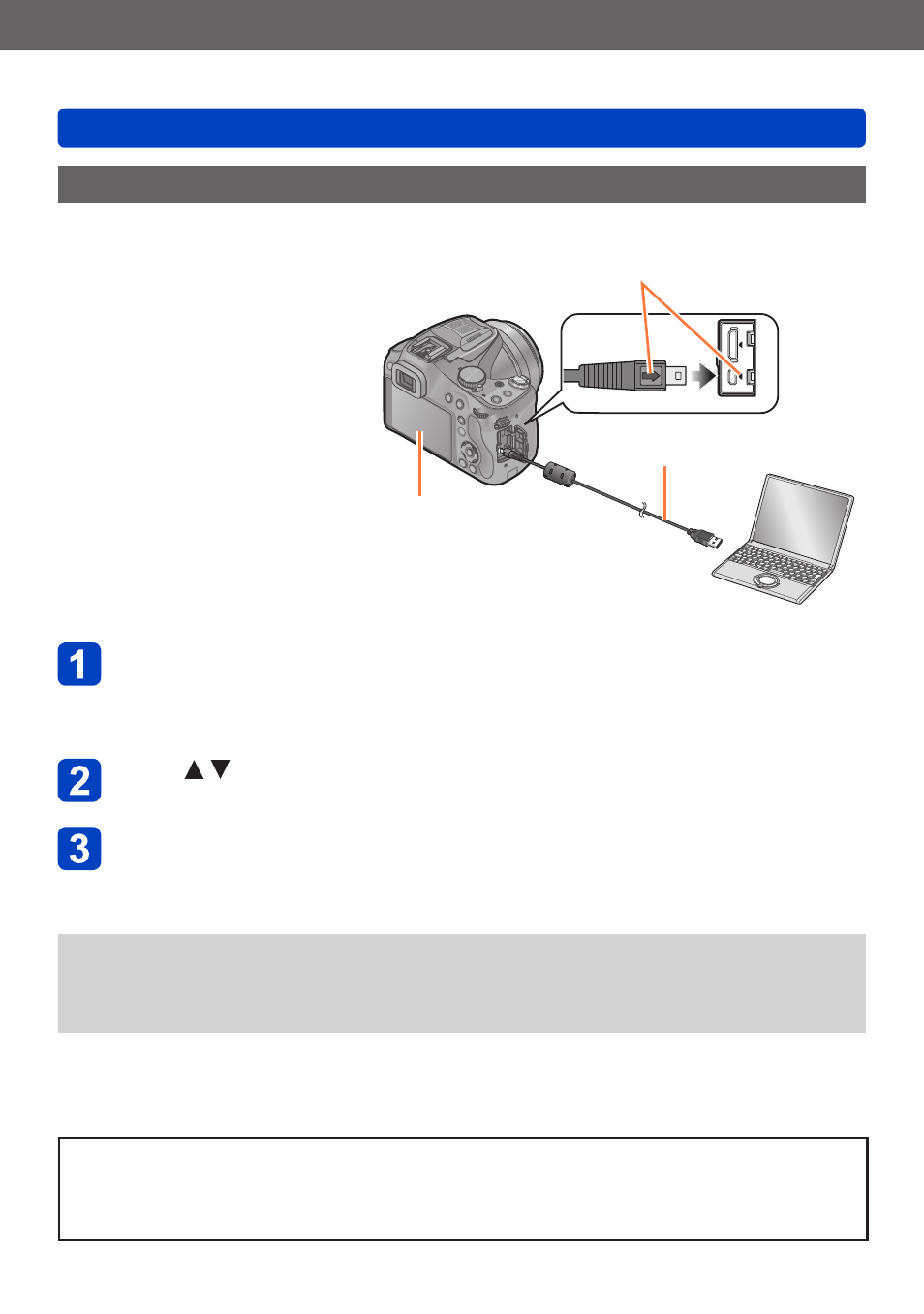 1

2 ▲▼

3