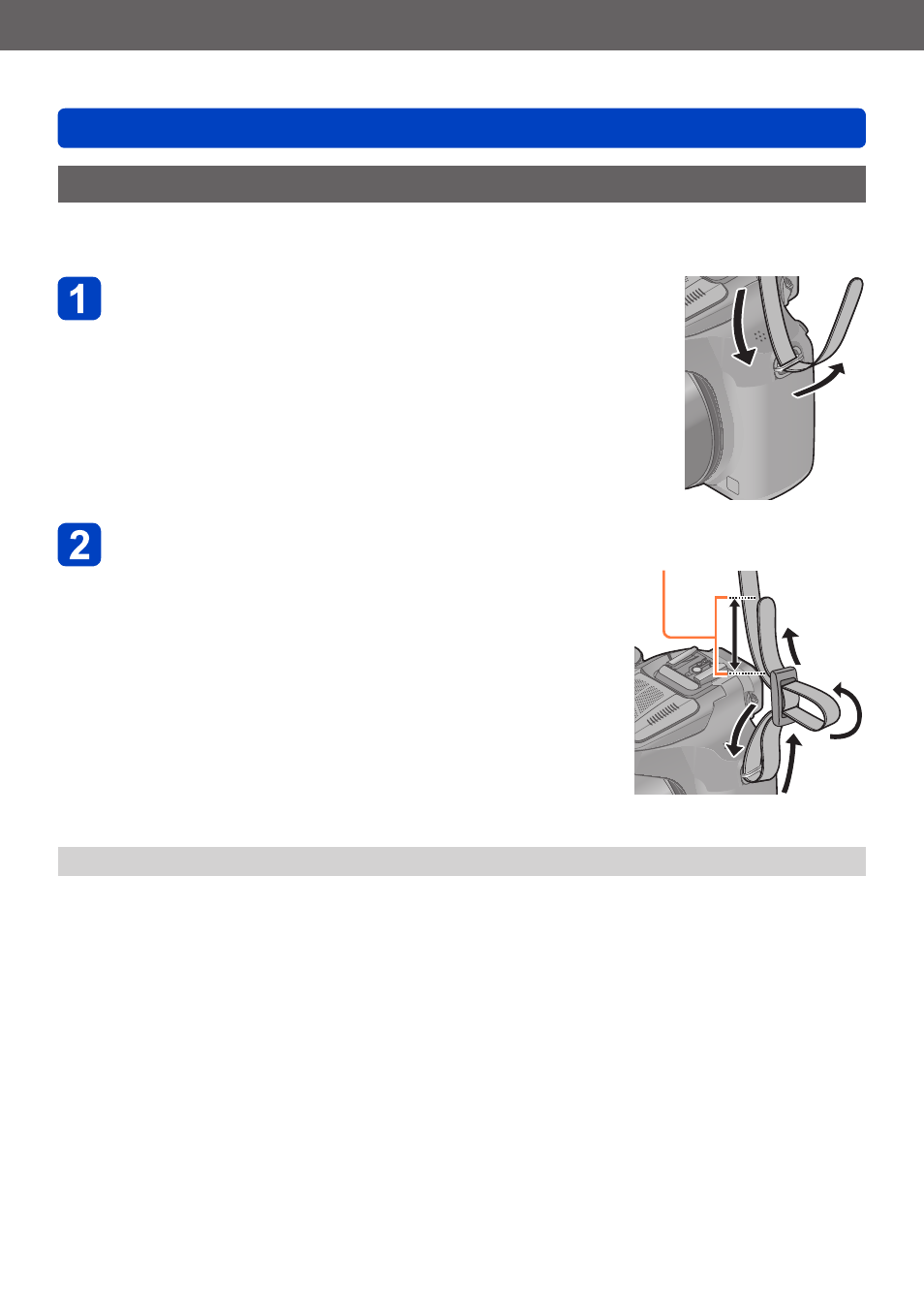 1

2