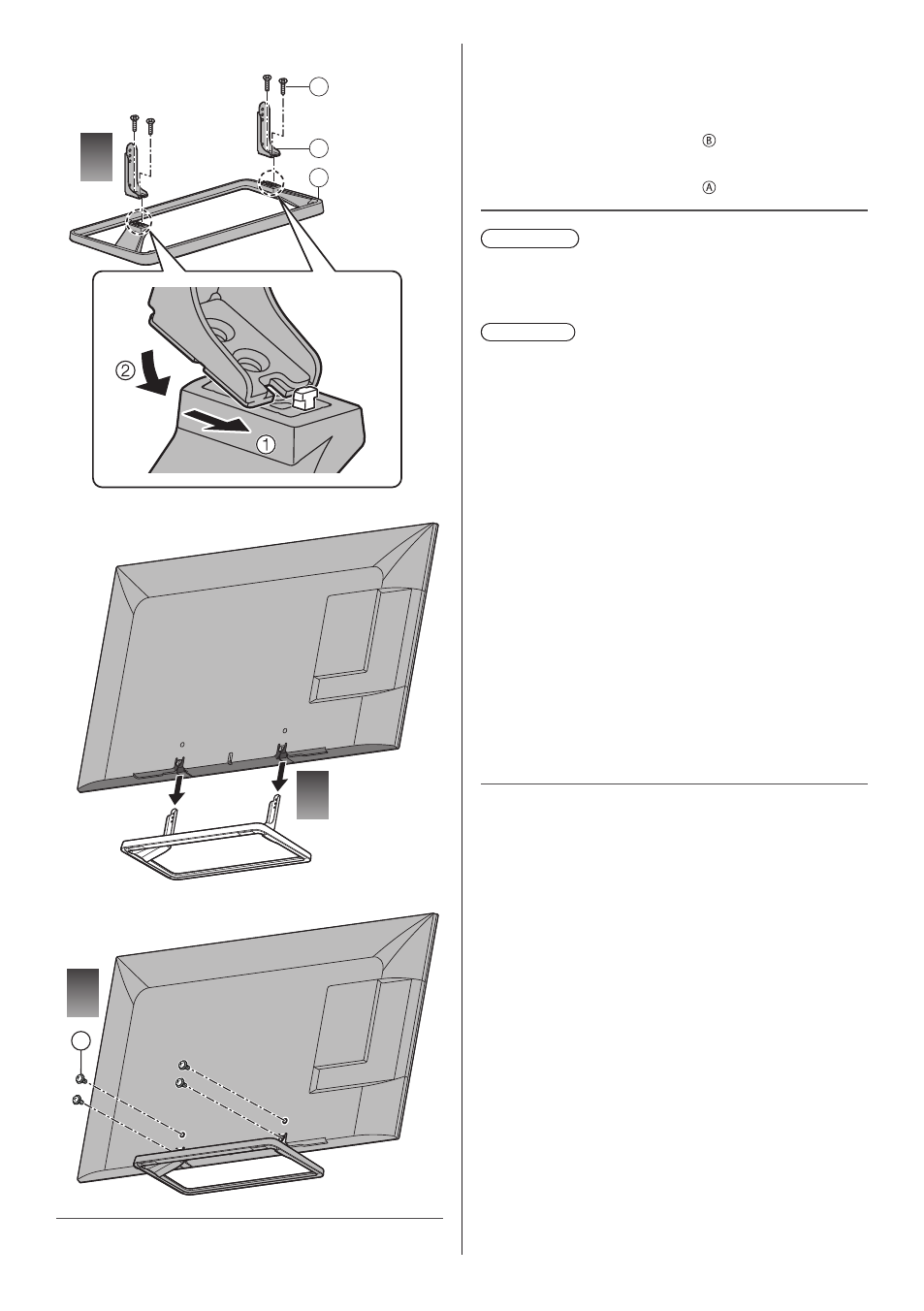 ②
①
Ⓑ
Ⓐ