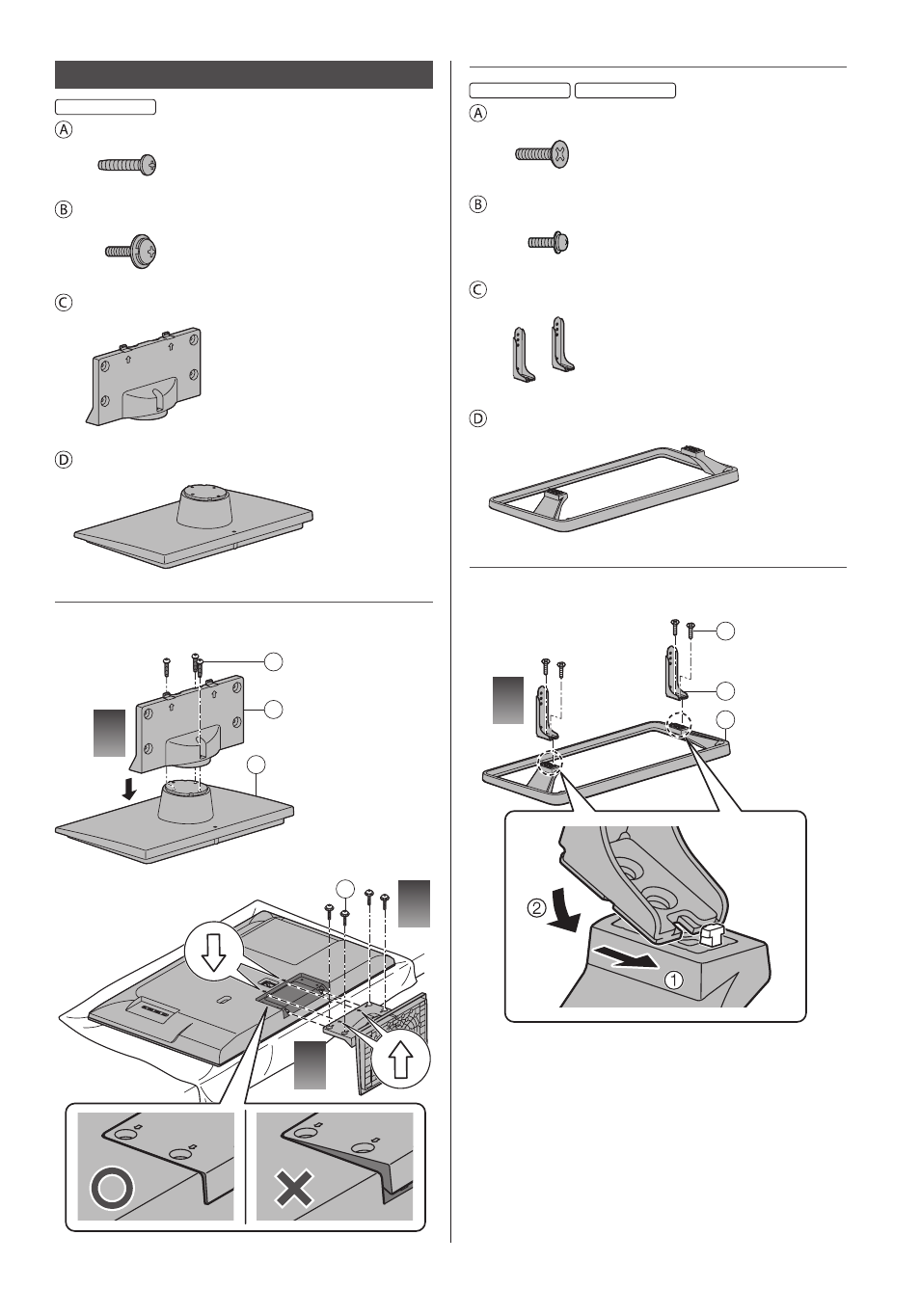 Ⓐ

Ⓑ

Ⓒ

Ⓓ

Ⓐ

Ⓑ

Ⓒ

Ⓓ

②

①