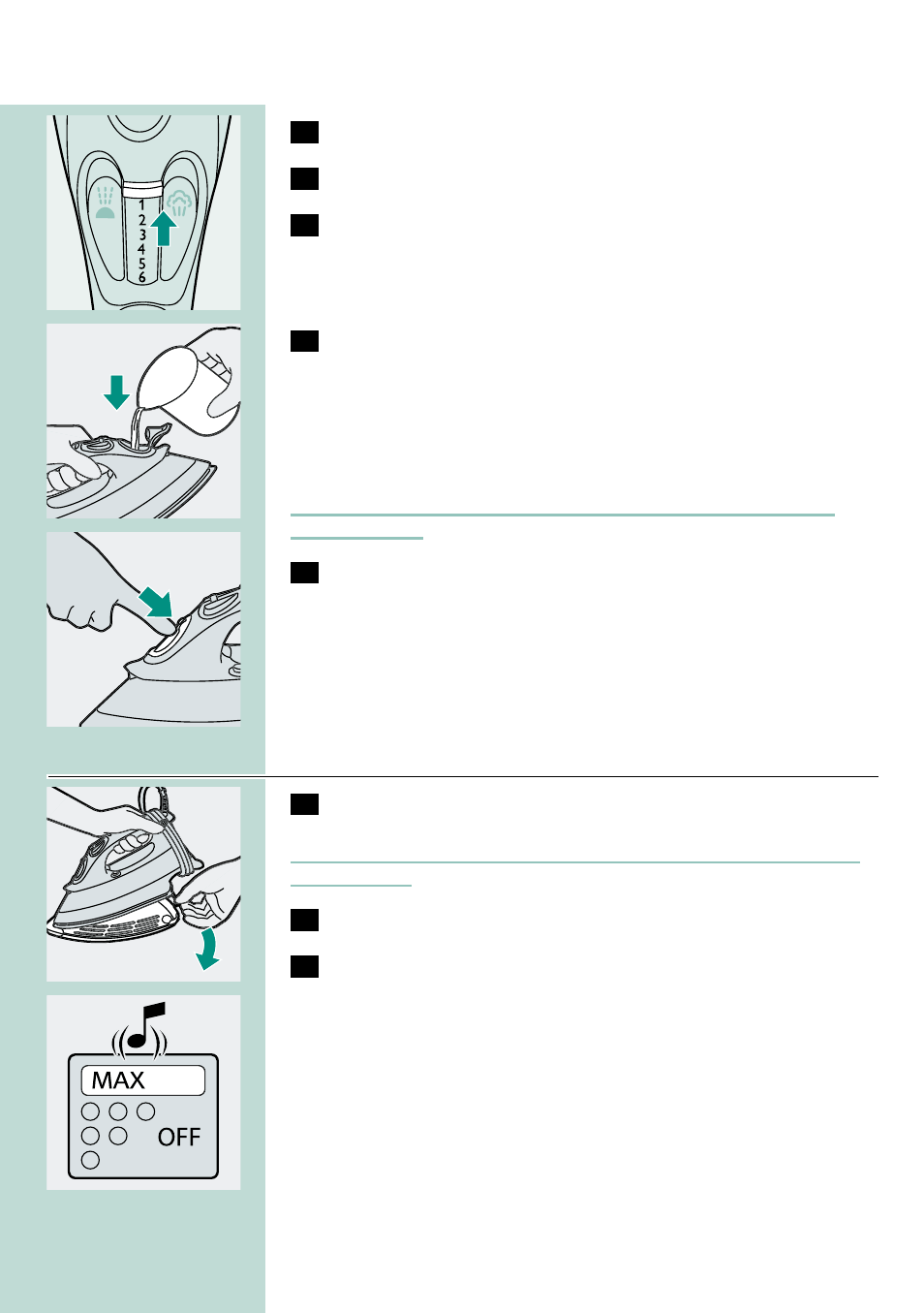 1
2
3
4
5
6

MAX
OFF