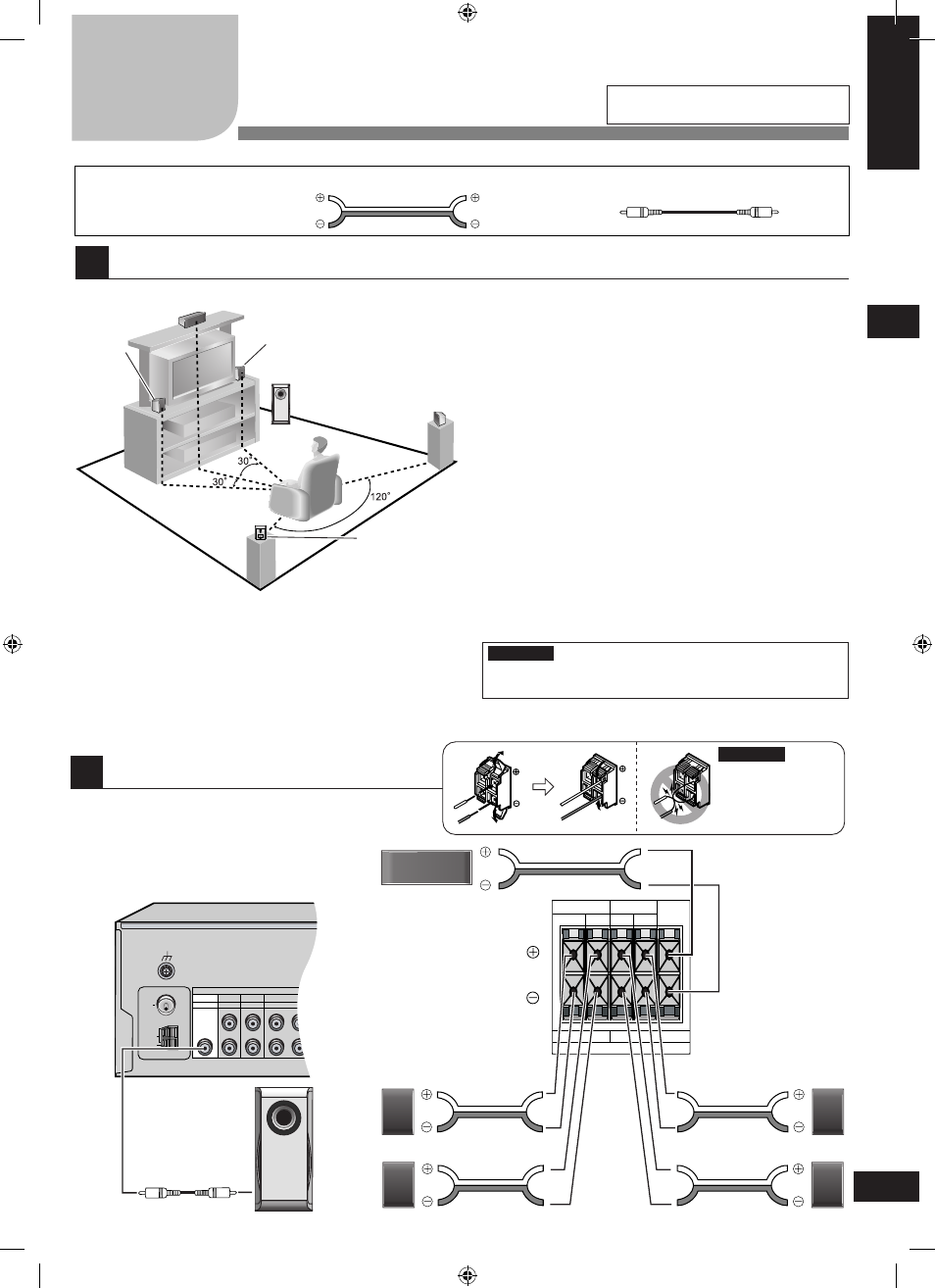 30°

30°

120°