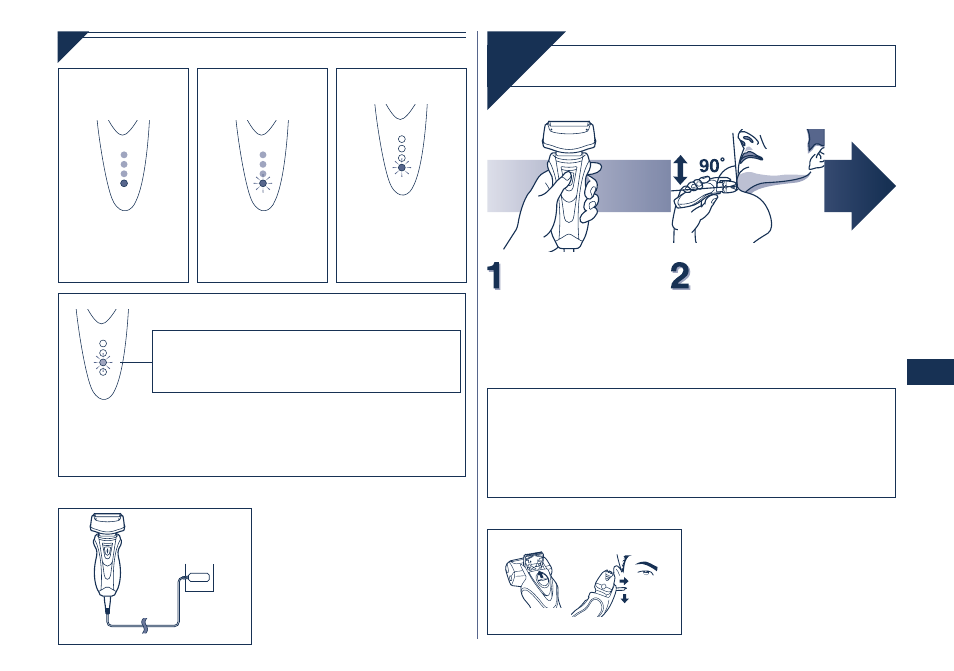 90°

1

2