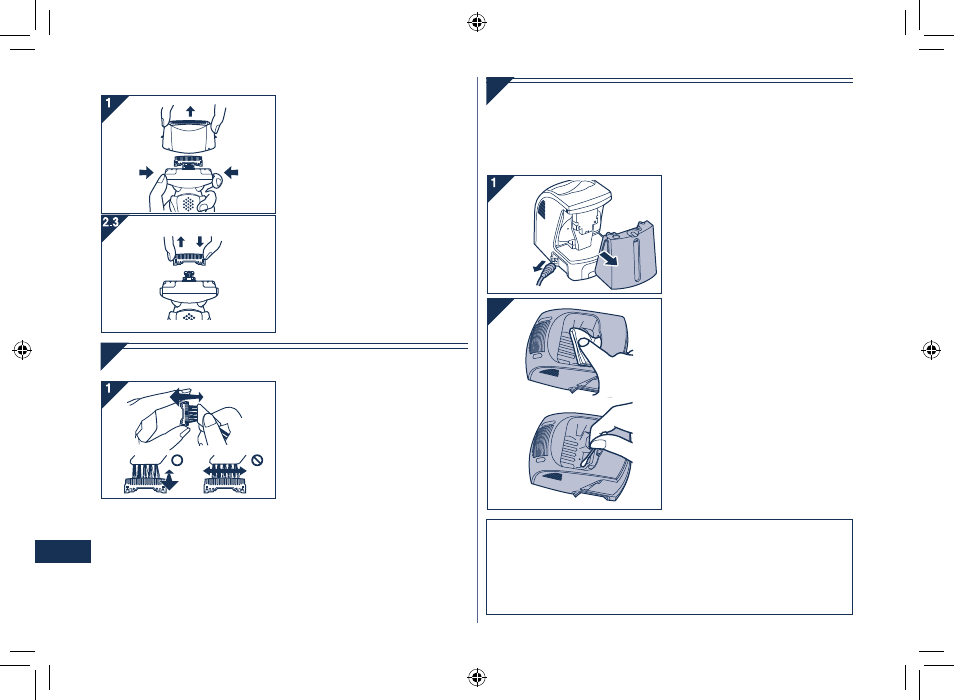 1

2.3

1

1