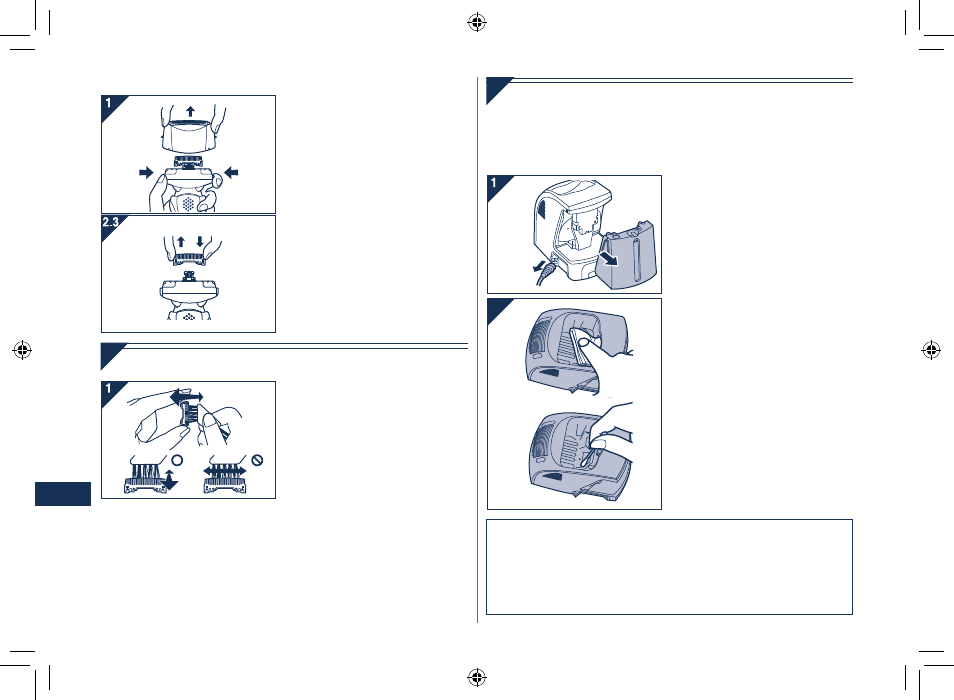 1

2.3

1

1