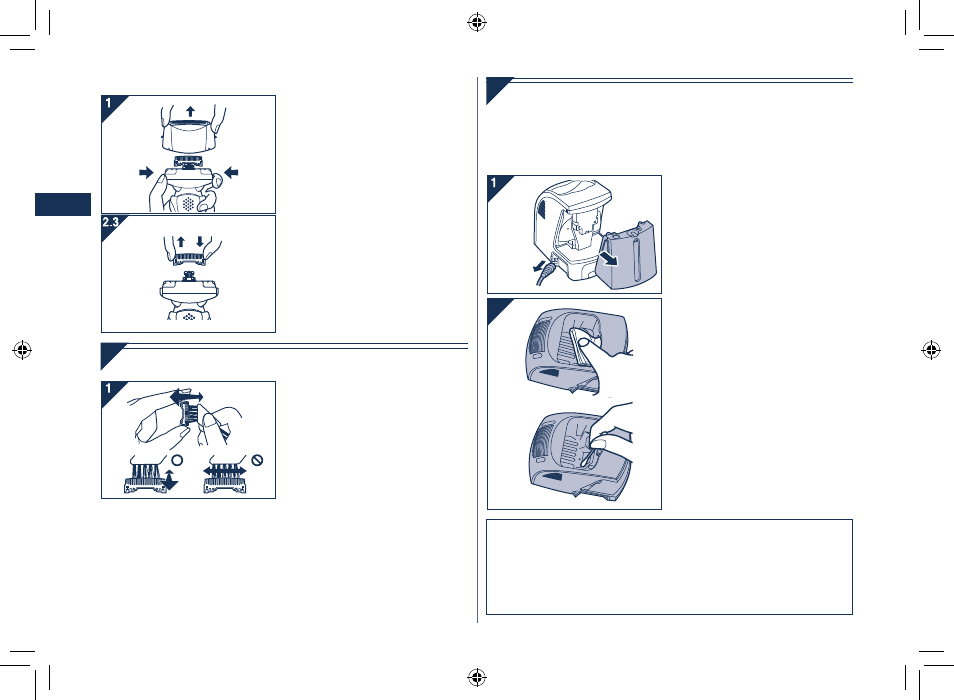 1

2.3

1

1