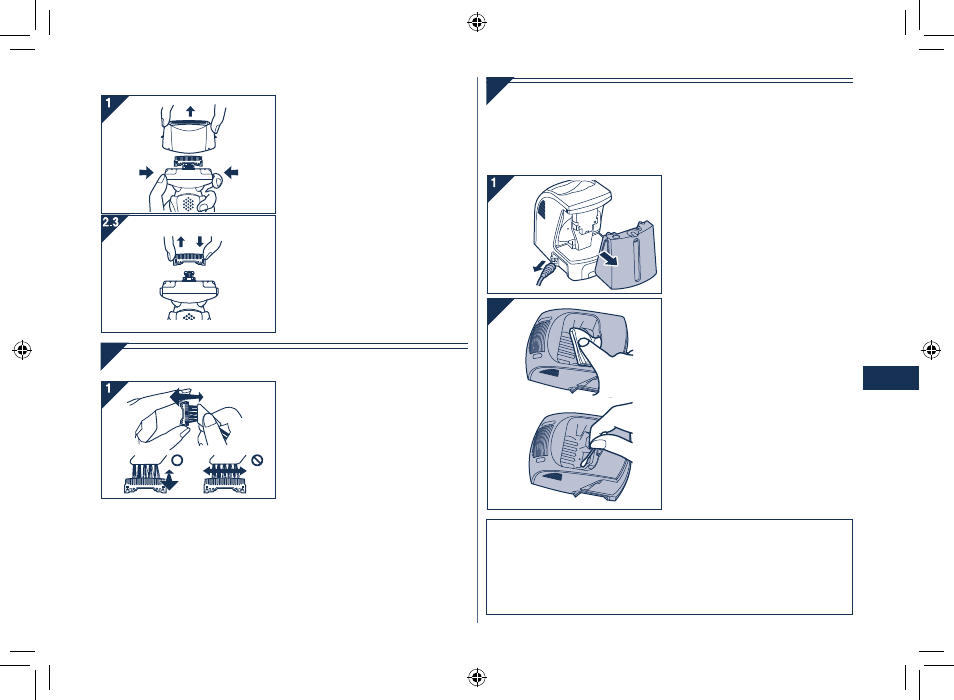 1

2.3

1

1