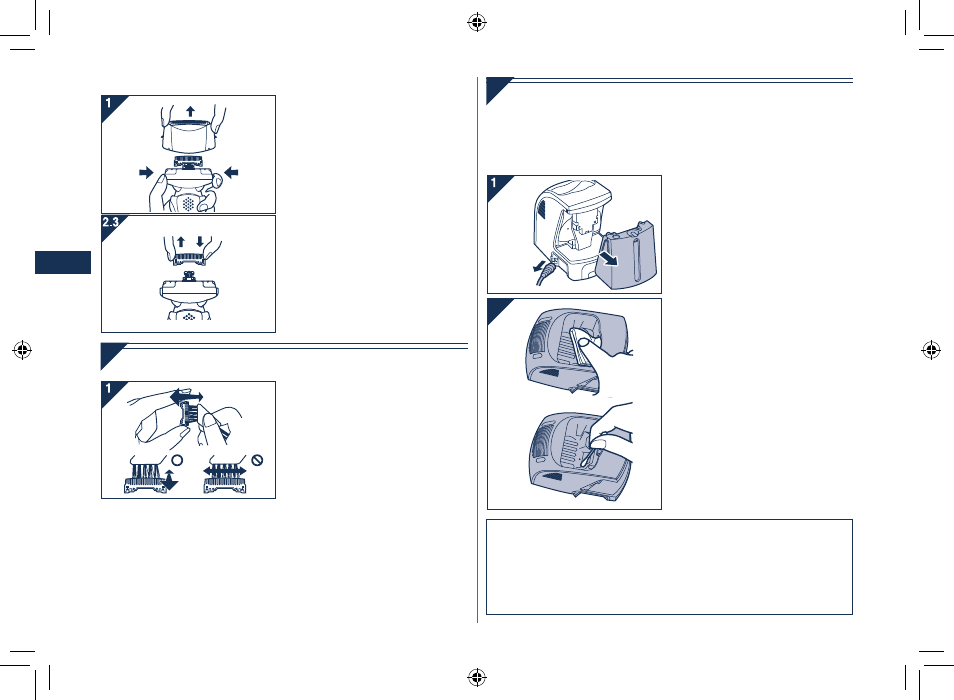 1

2.3

1

1