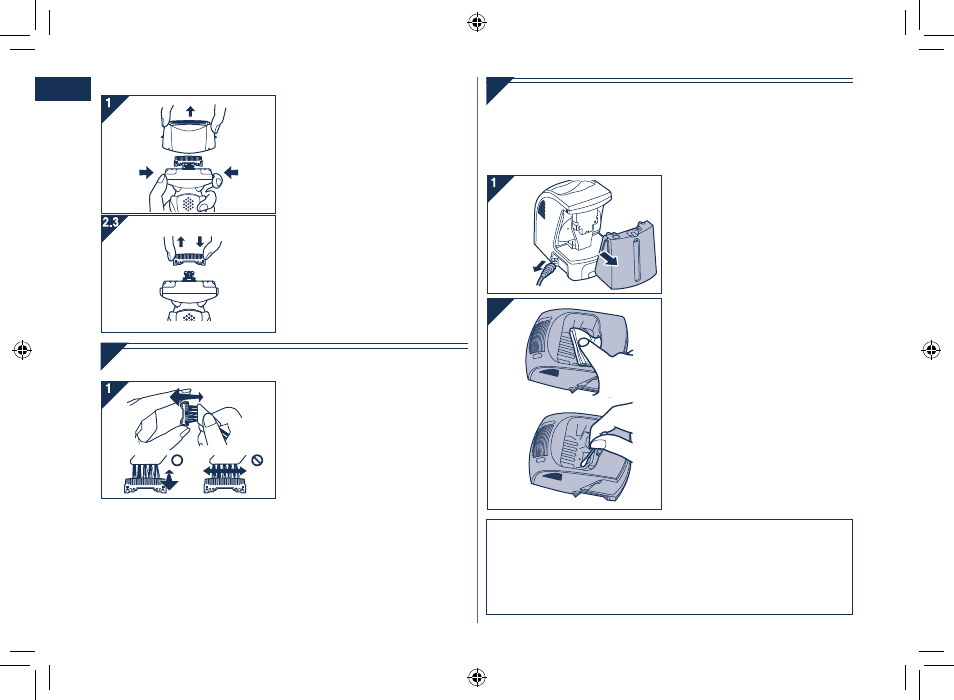 1

2.3

1

1