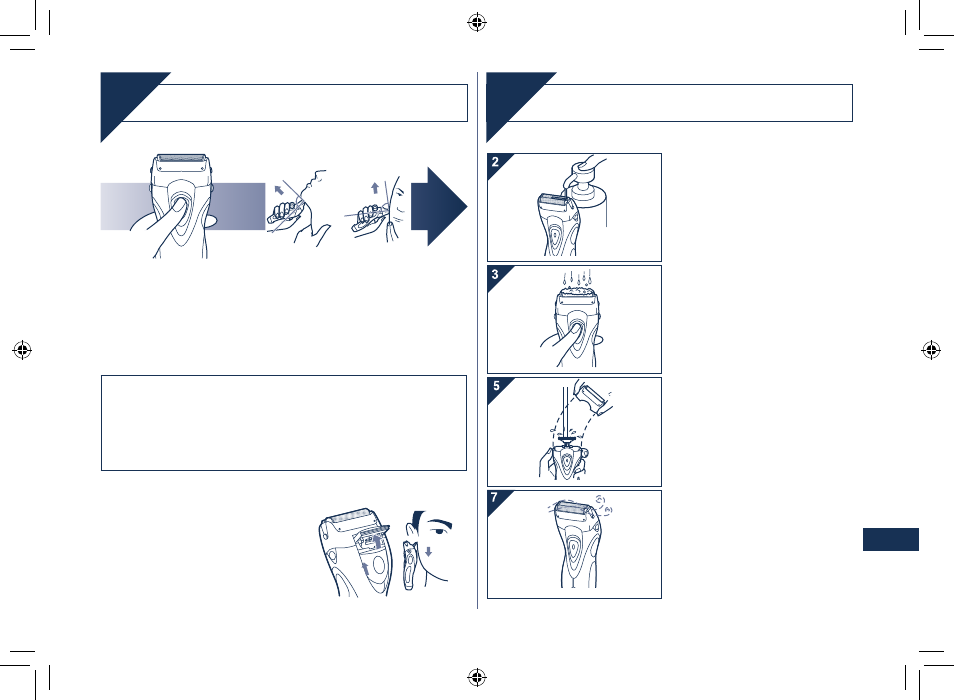 2

3

5

7