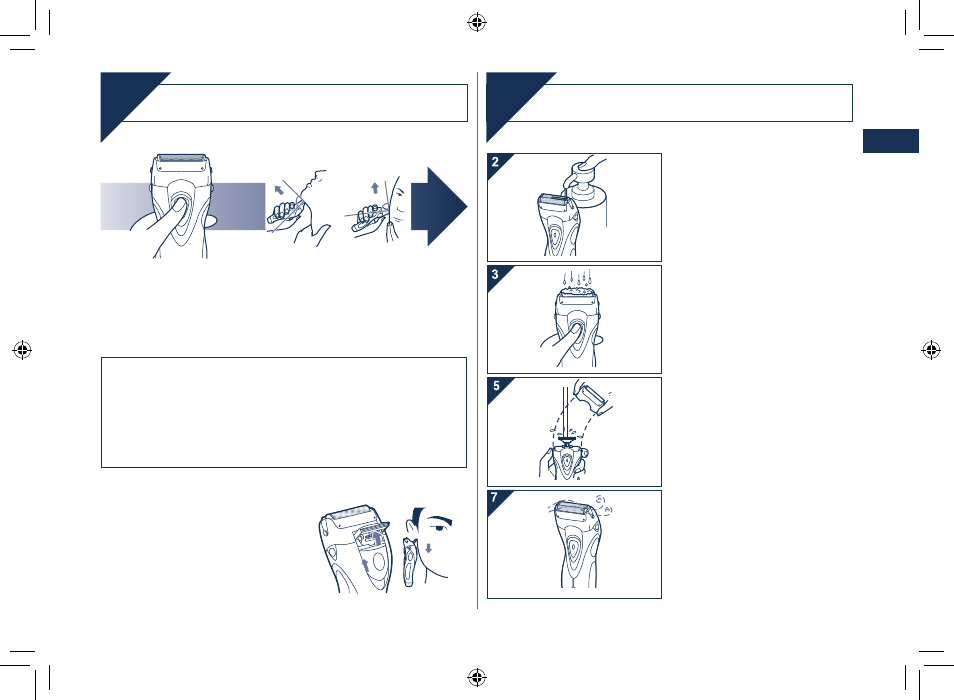 2

3

5

7