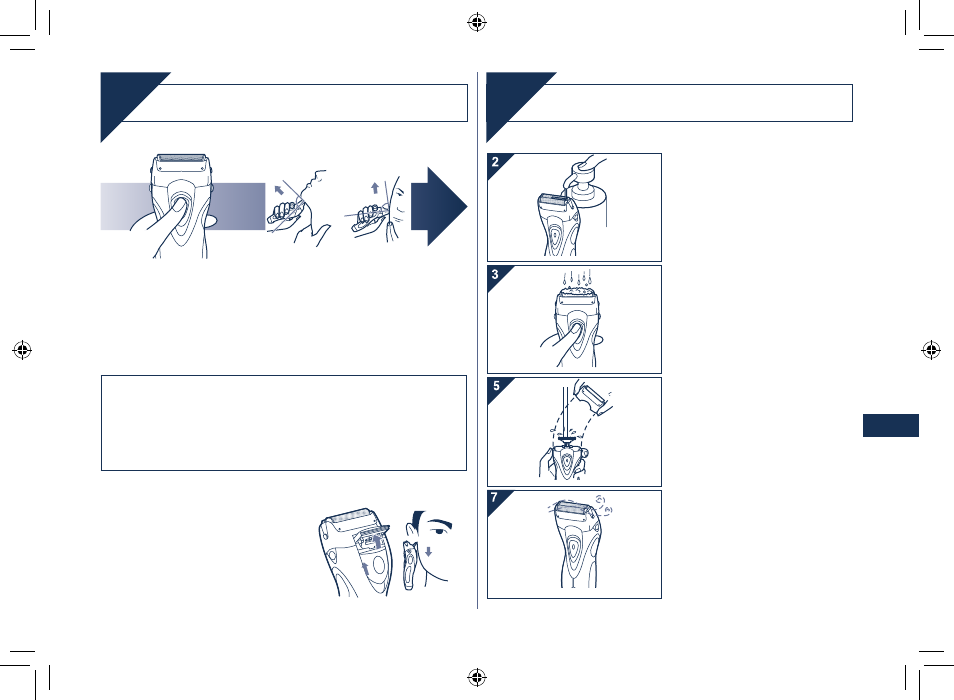 2

3

5

7