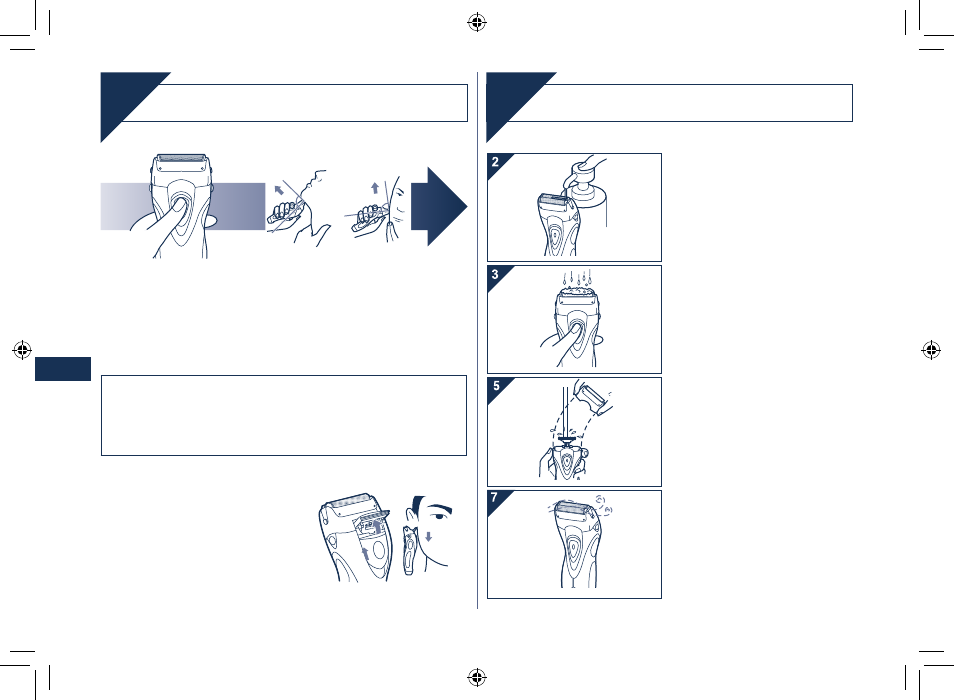 2

3

5

7