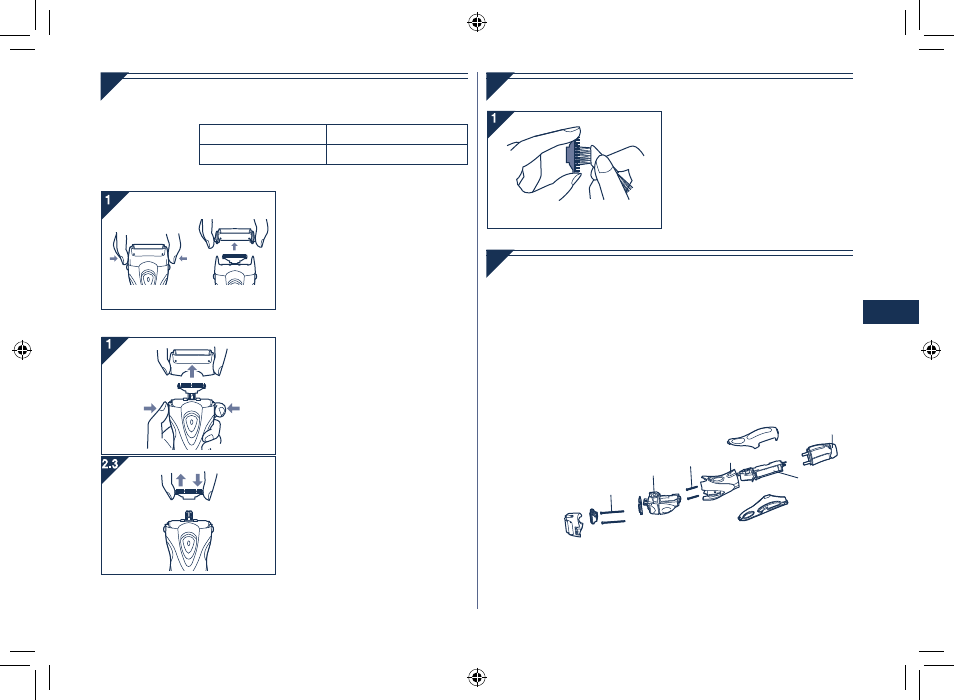 1

1

2.3

1