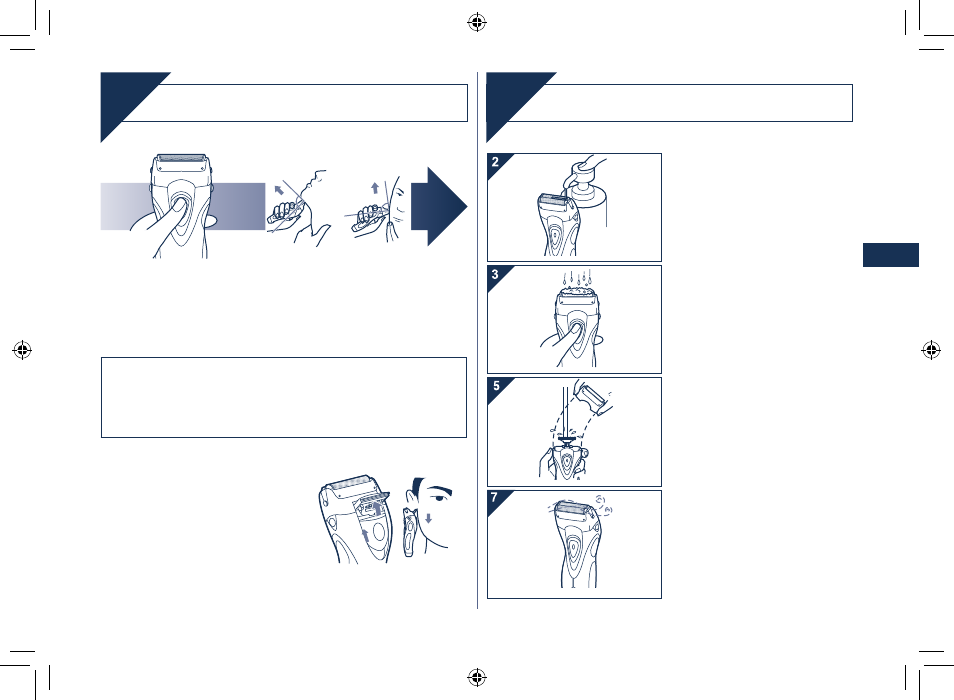 2

3

5

7