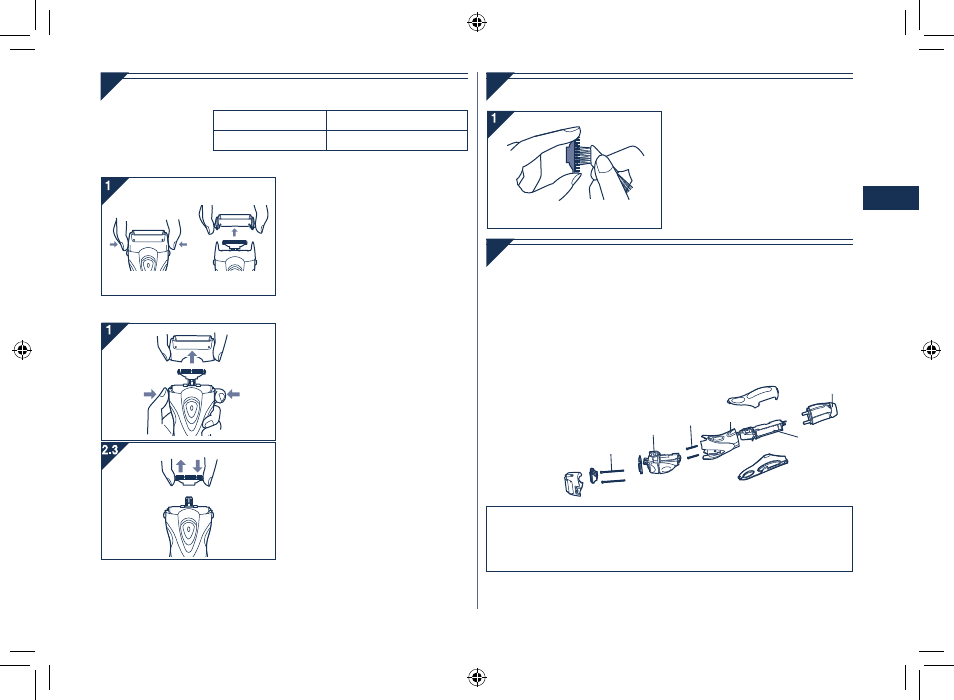 1

1

2.3

1