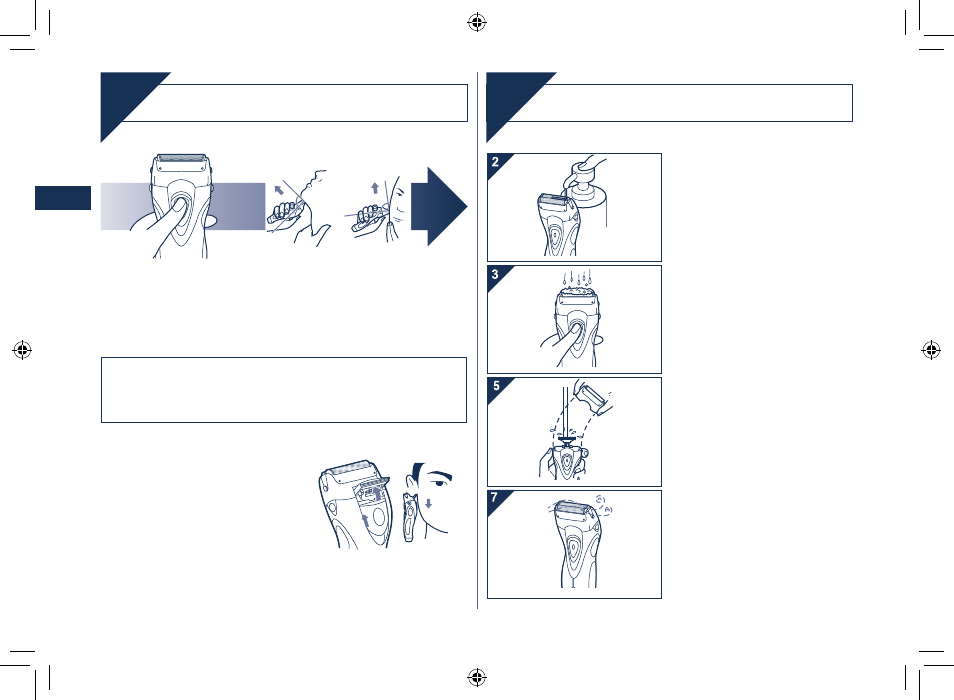 2

3

5

7