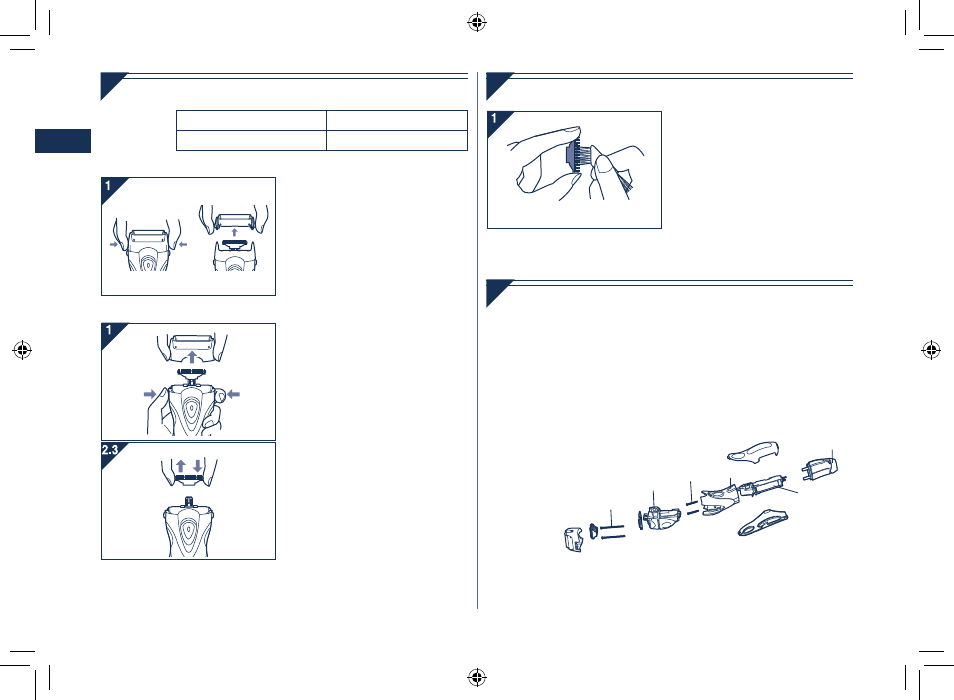 1

1

2.3

1