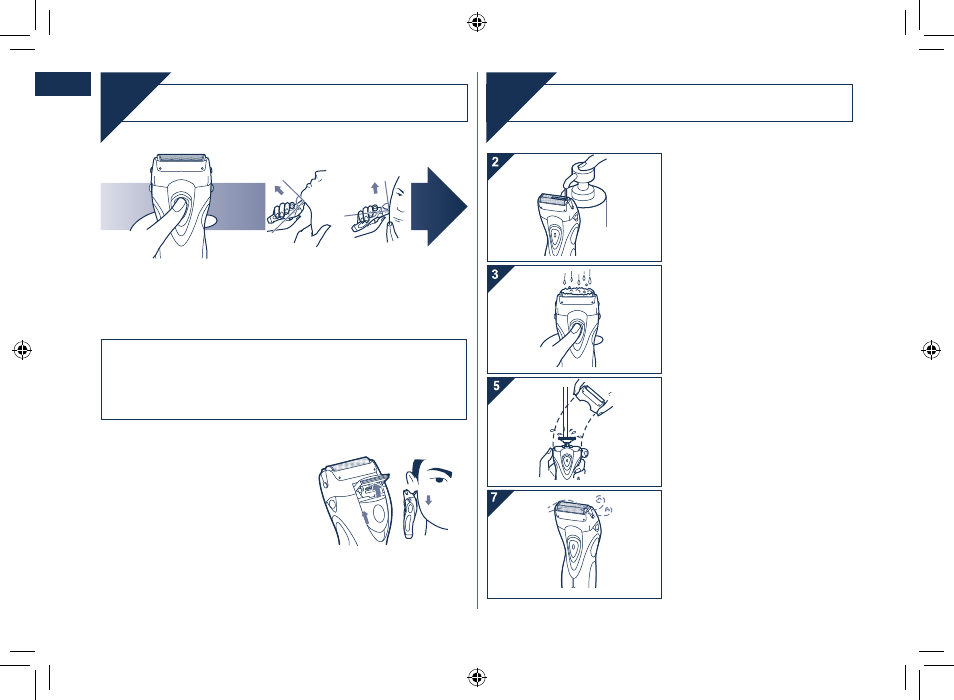 2

3

5

7