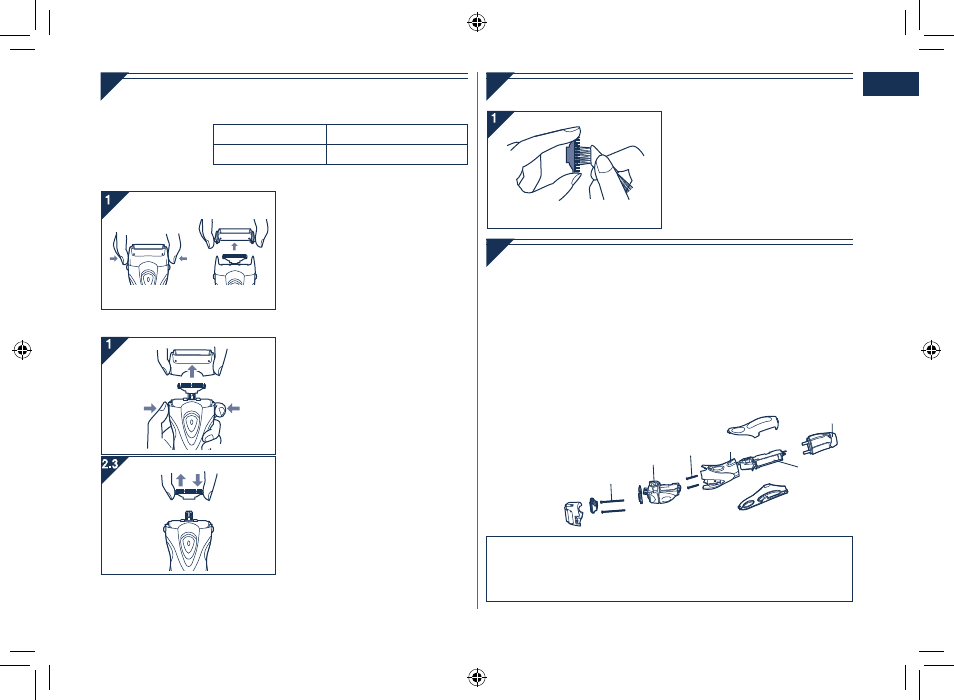 1

1

2.3

1