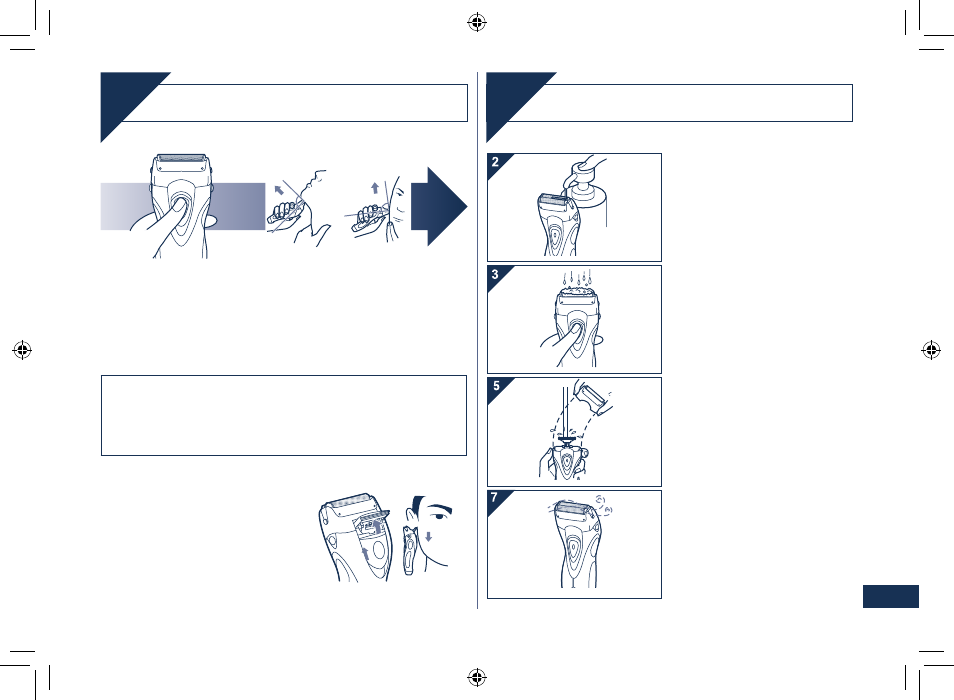 2

3

5

7