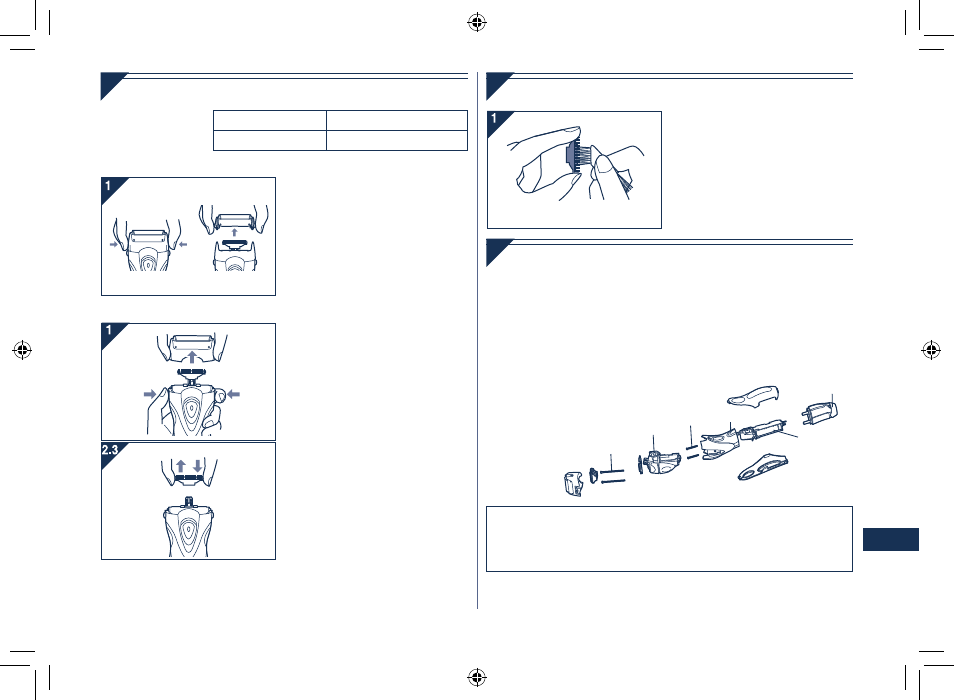 1

1

2.3

1