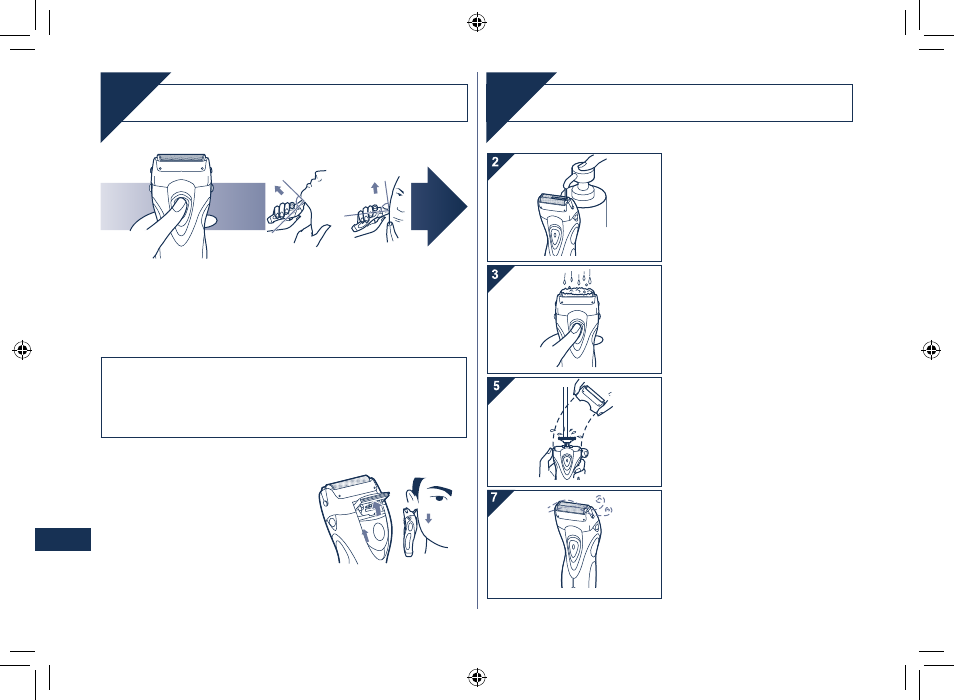 2

3

5

7