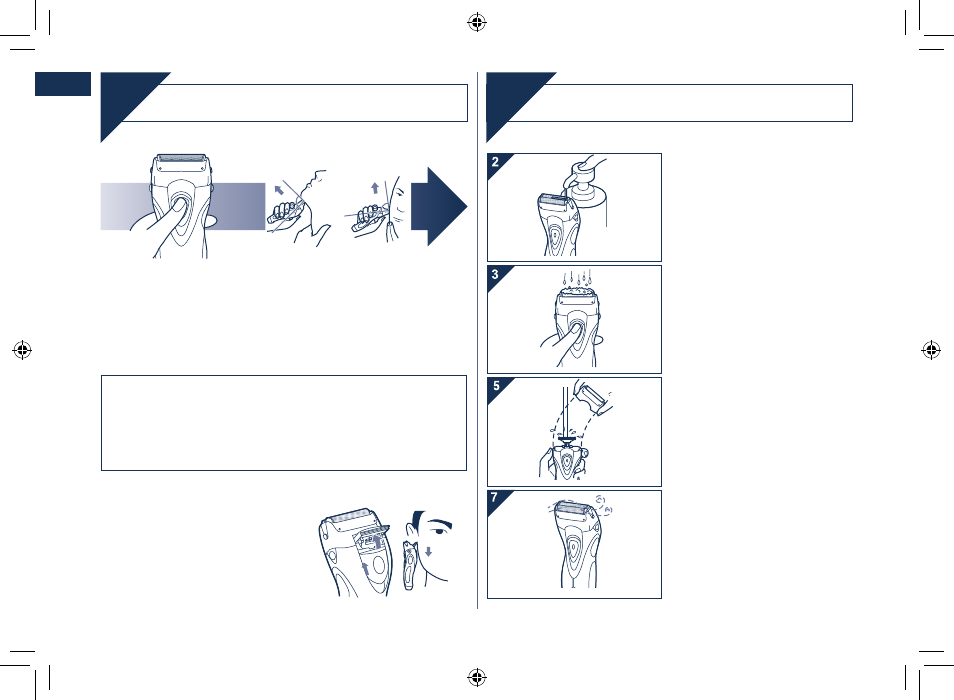 2

3

5

7