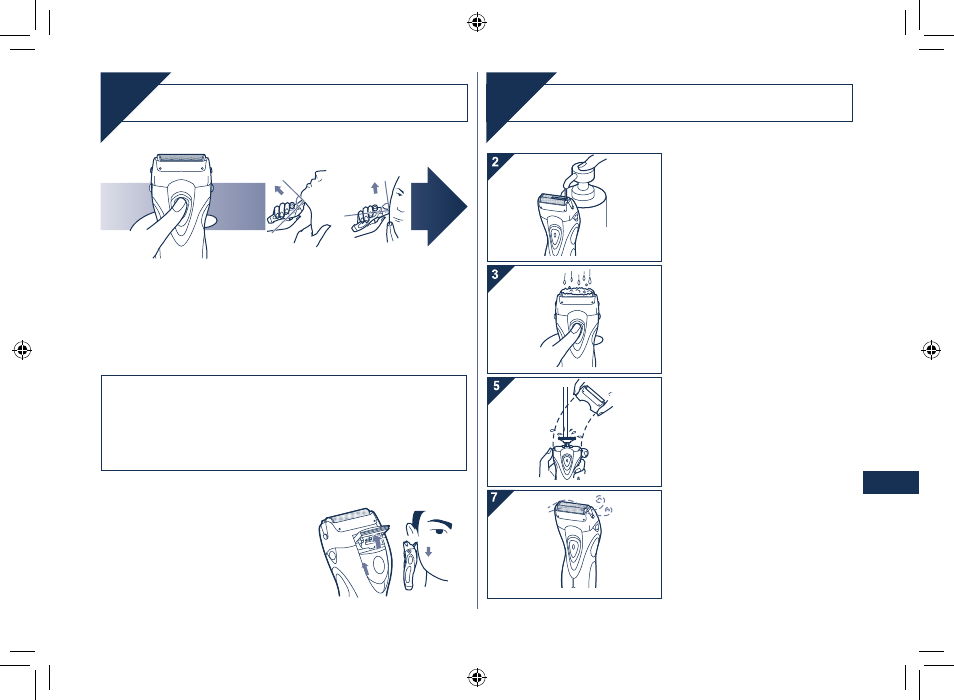 2

3

5

7