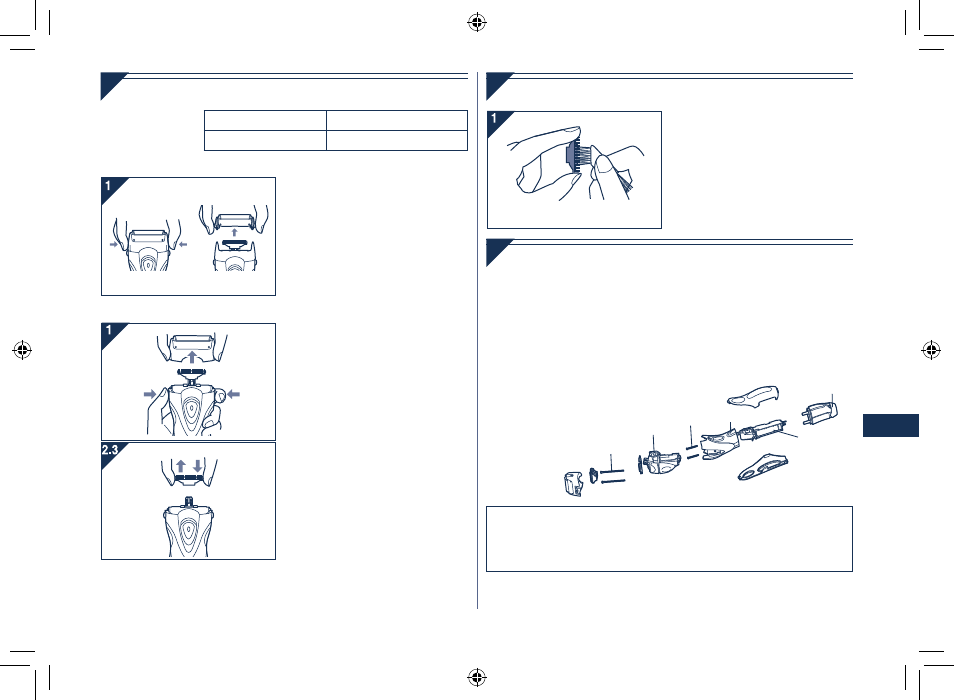 1

1

2.3

1