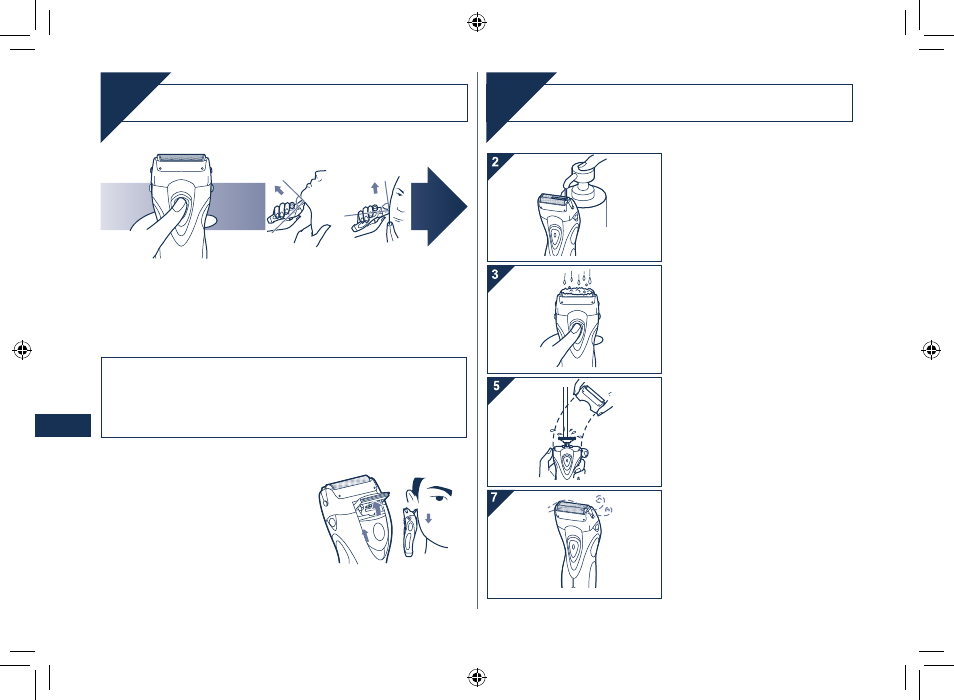 2

3

5

7