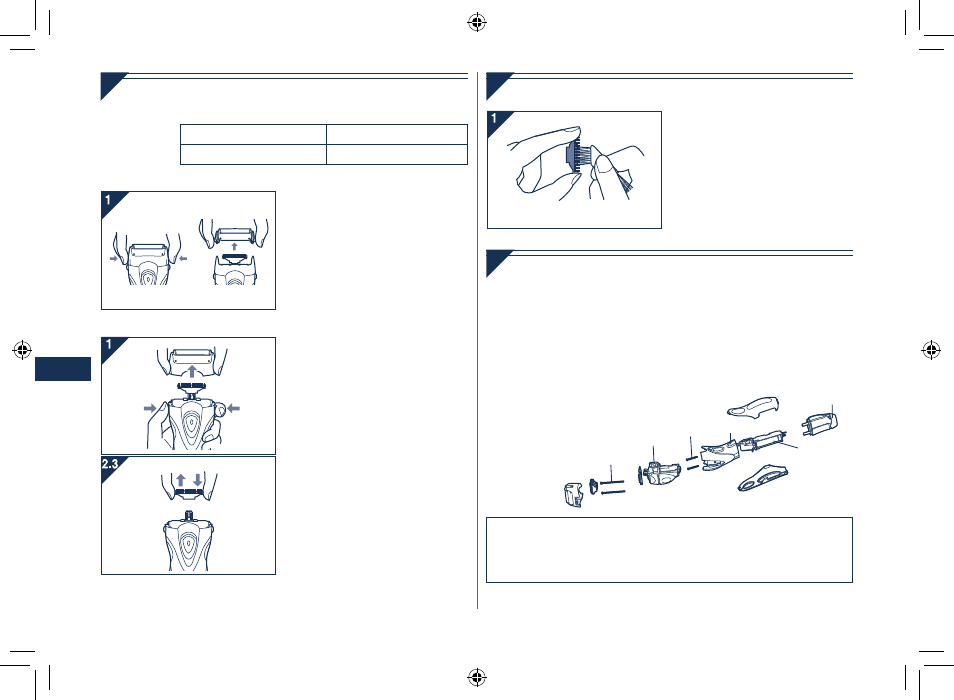 1

1

2.3

1