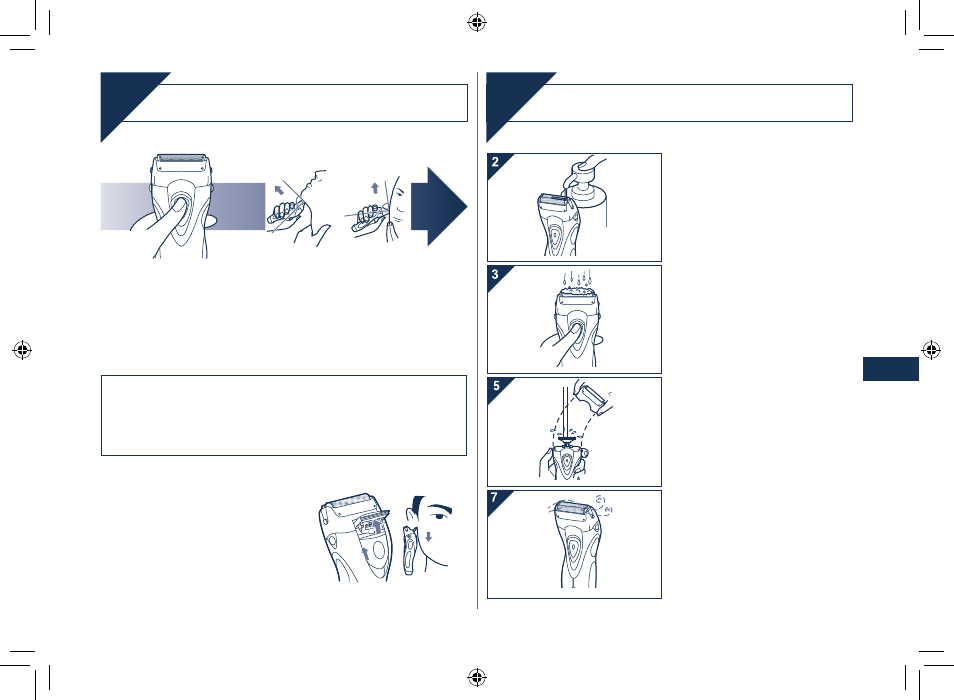 2

3

5

7