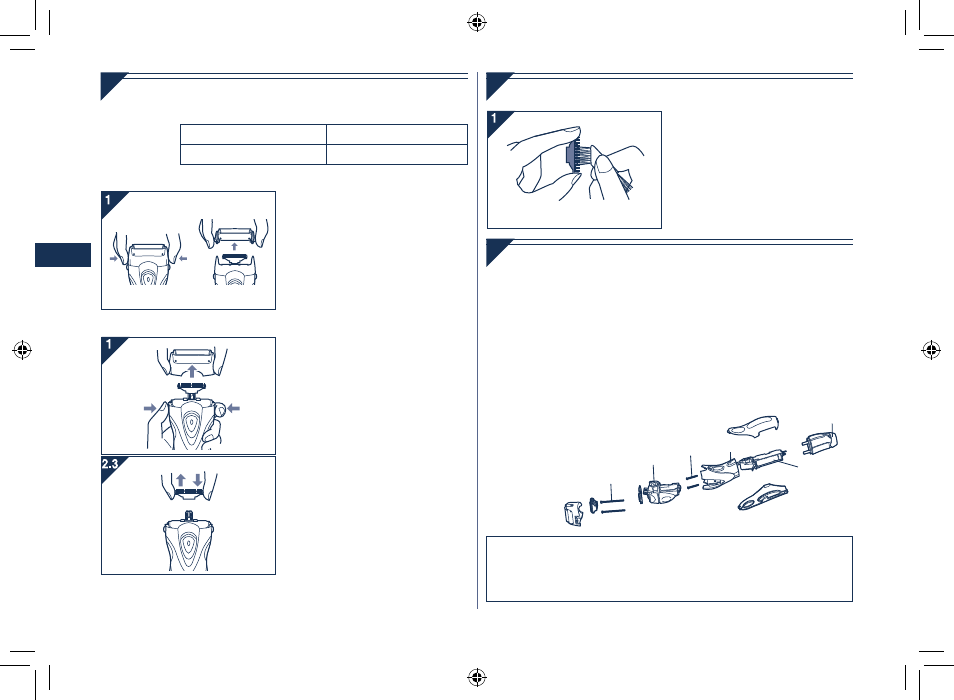 1

1

2.3

1