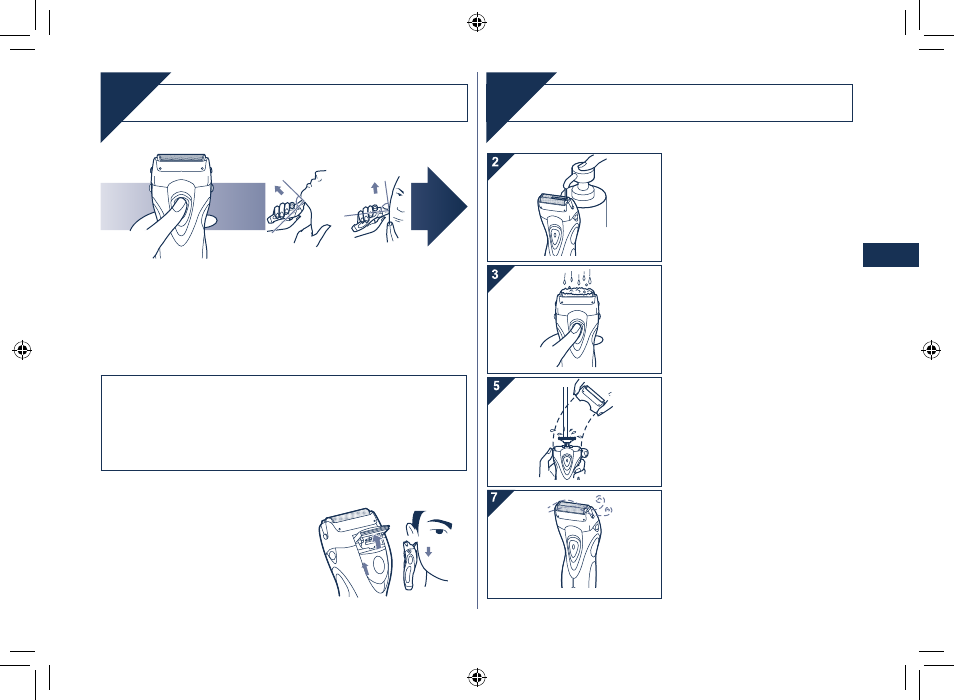 2

3

5

7