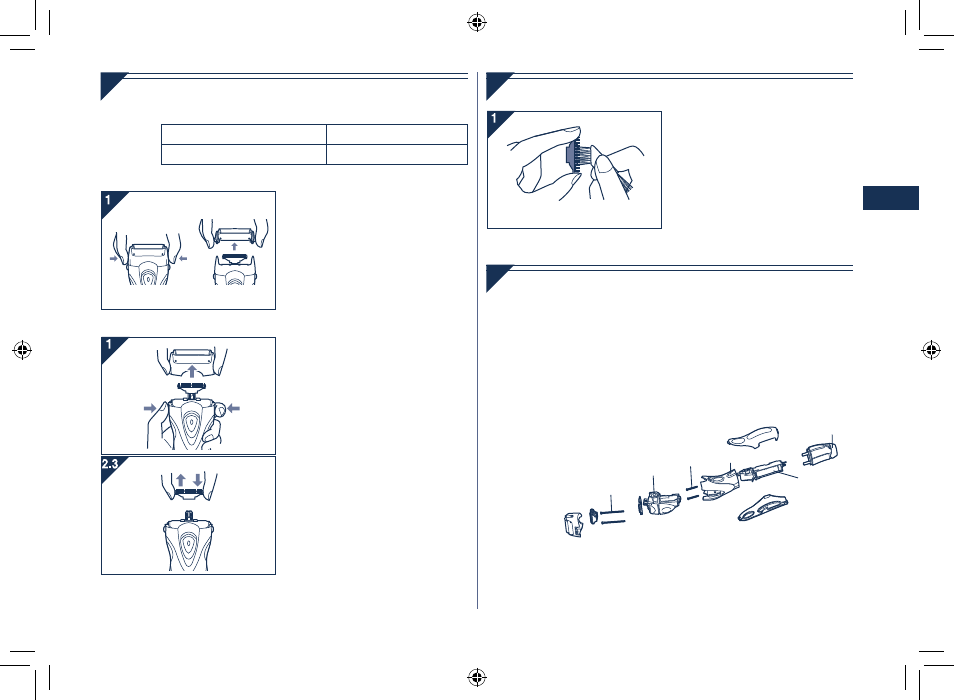 1

1

2.3

1