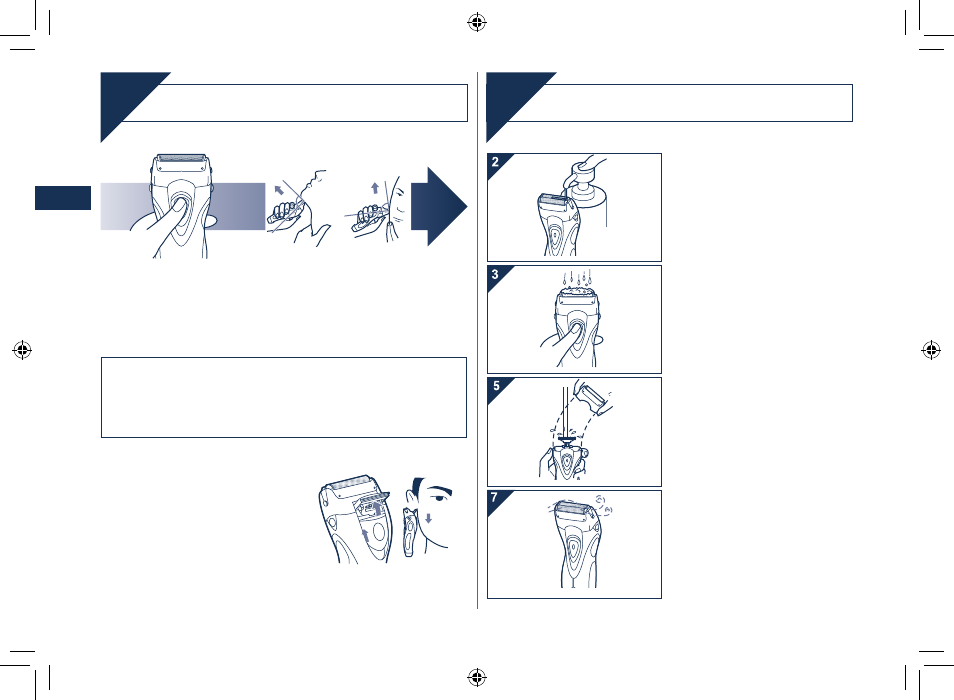 2

3

5

7