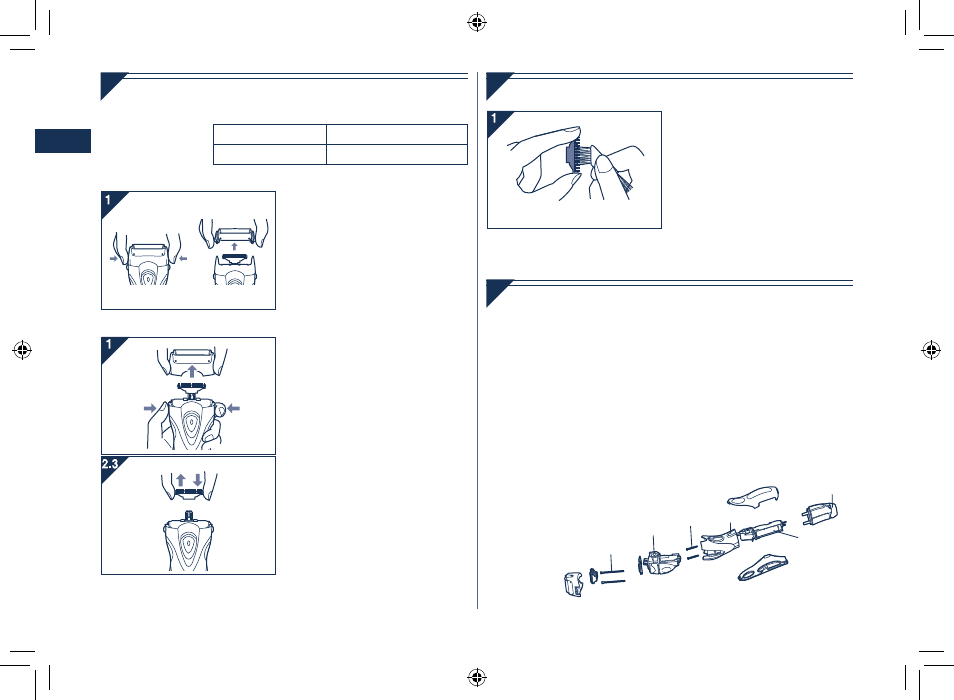 1

1

2.3

1